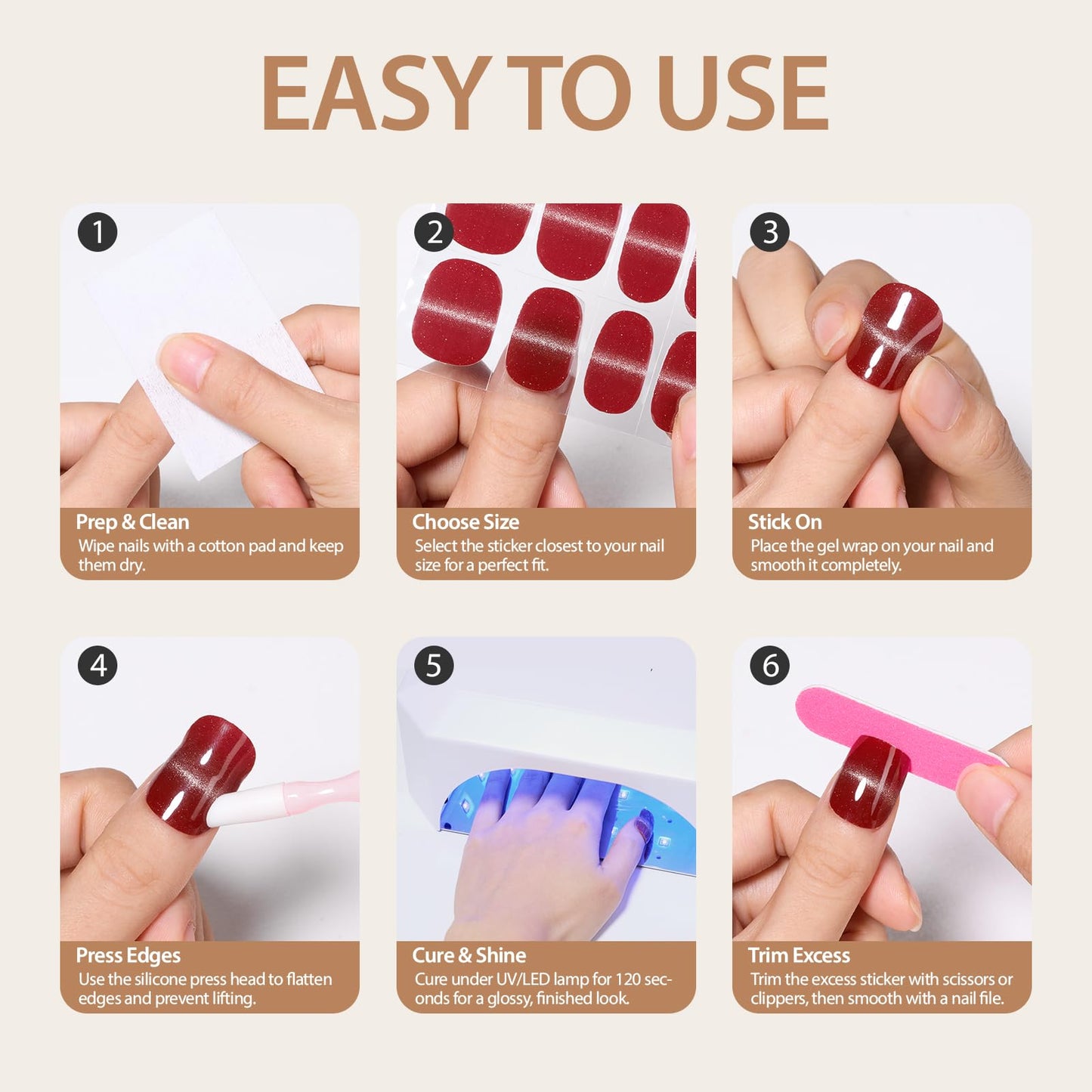 EASY TO USE

1
Prep & Clean
Wipe nails with a cotton pad and keep them dry.

2
Choose Size
Select the sticker closest to your nail size for a perfect fit.

3
Stick On
Place the gel wrap on your nail and smooth it completely.

4
Press Edges
Use the silicone press head to flatten edges and prevent lifting.

5
Cure & Shine
Cure under UV/LED lamp for 120 seconds for a glossy, finished look.

6
Trim Excess
Trim the excess sticker with scissors or clippers, then smooth with a nail file.