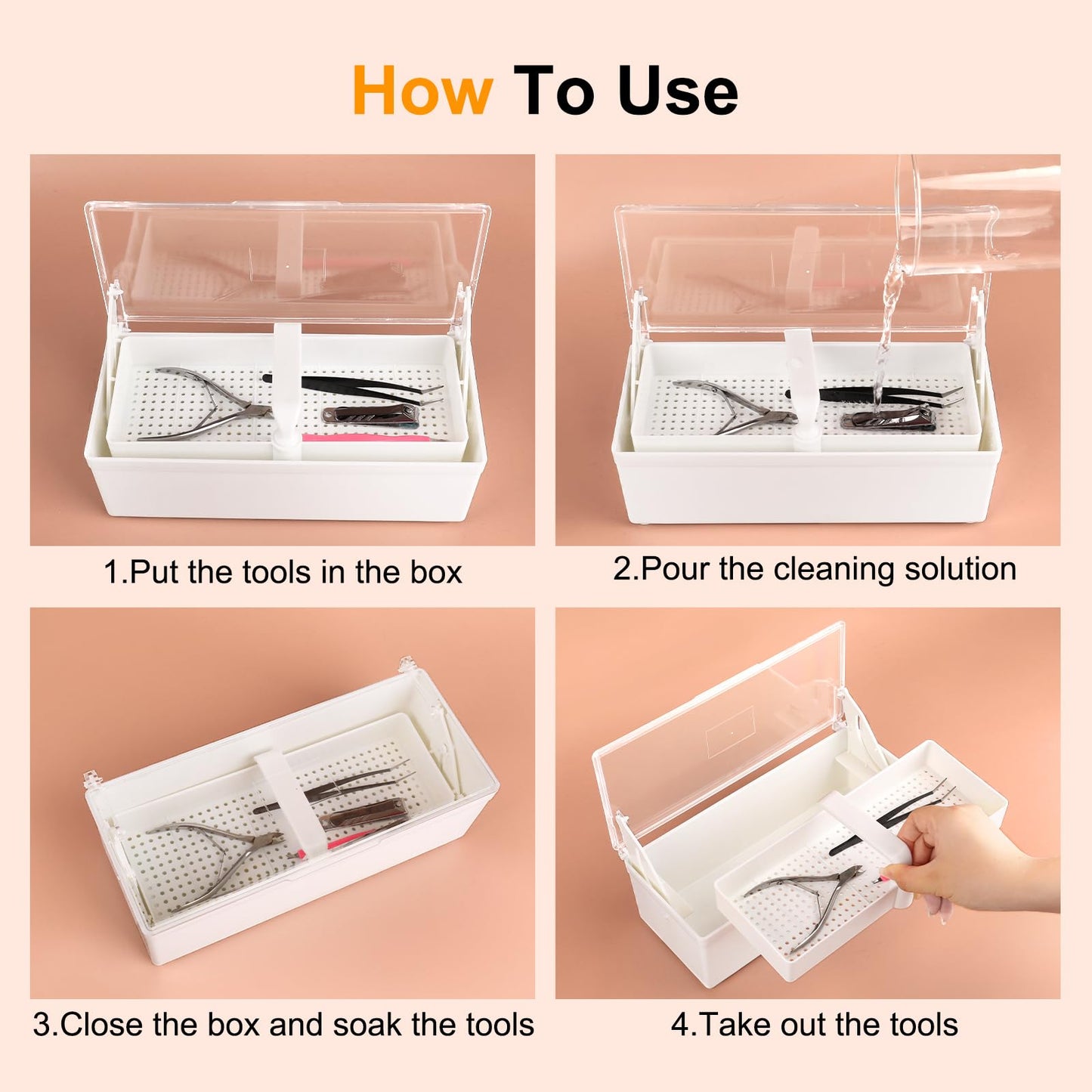 How To Use

1.Put the tools in the box

2.Pour the cleaning solution

3.Close the box and soak the tools

4.Take out the tools