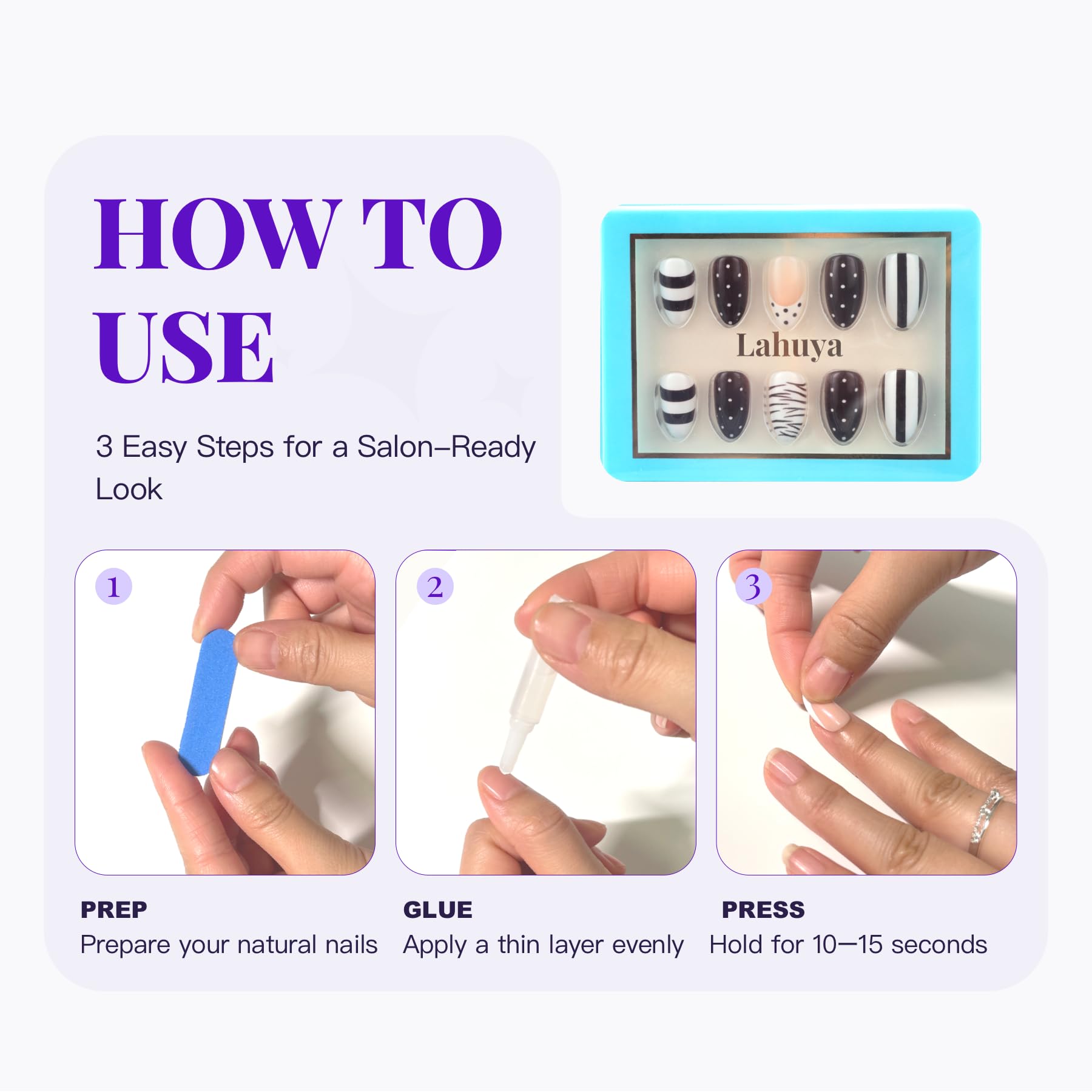 HOW TO USE

3 Easy Steps for a Salon–Ready Look

Lahuya

1

2

3

PREP
Prepare your natural nails

GLUE
Apply a thin layer evenly

PRESS
Hold for 10—15 seconds