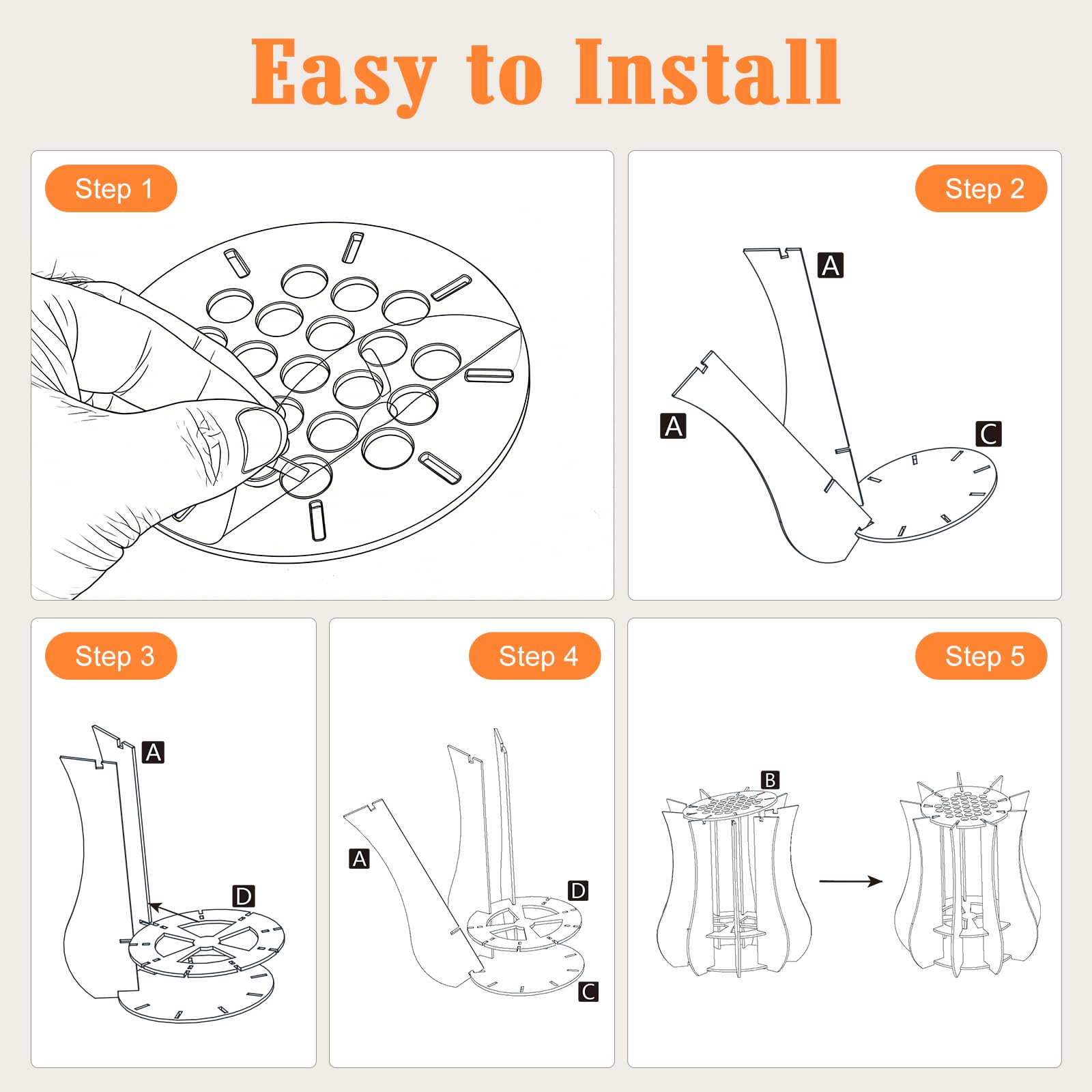 Easy to Install

Step 1

Step 2

A

A

C

Step 3

A

D

Step 4

A

D

C

Step 5

B