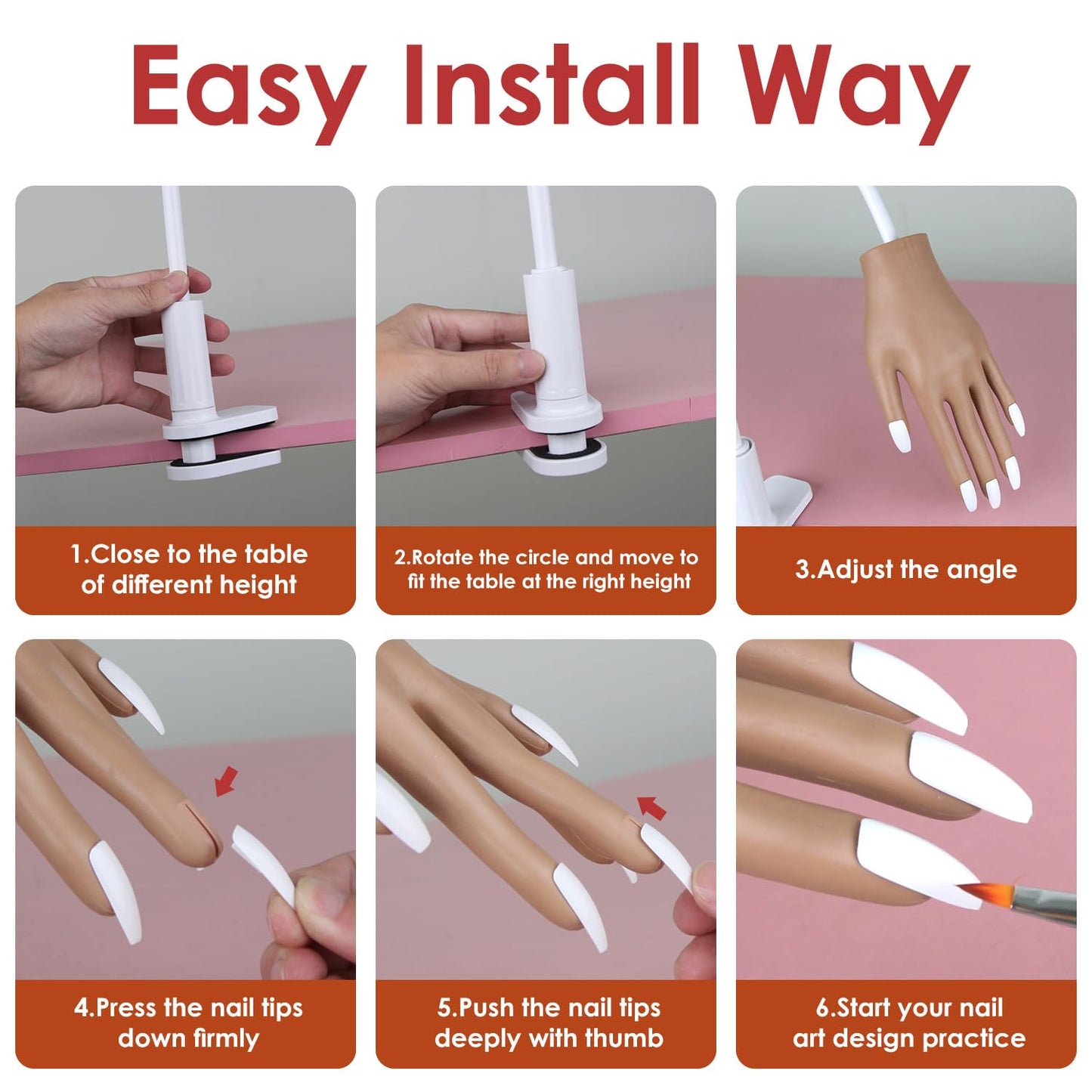 Easy Install Way

1.Close to the table of different height

2.Rotate the circle and move to fit the table at the right height

3.Adjust the angle

4.Press the nail tips down firmly

5.Push the nail tips deeply with thumb

6.Start your nail art design practice