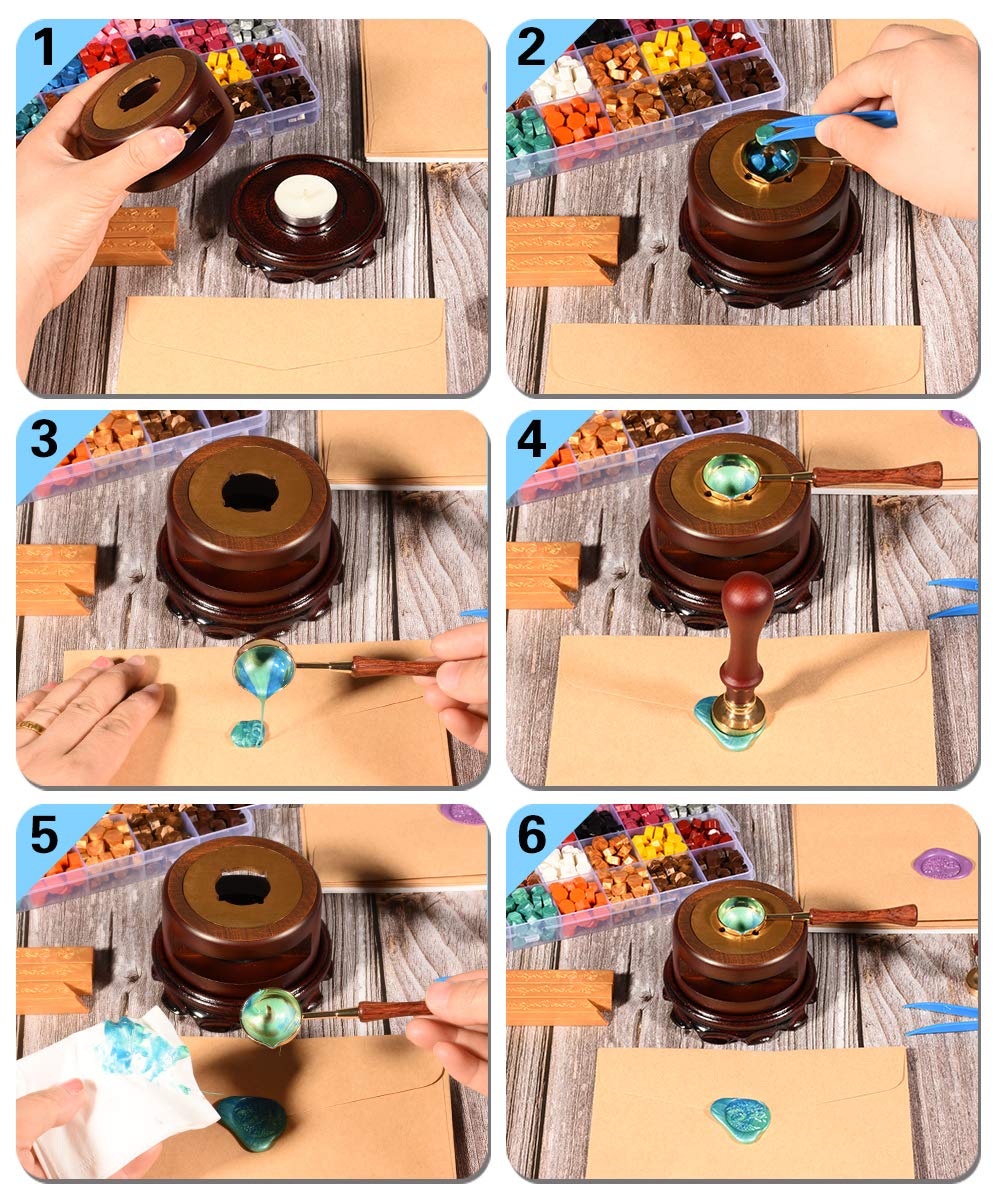 1

2

3

4

5

6