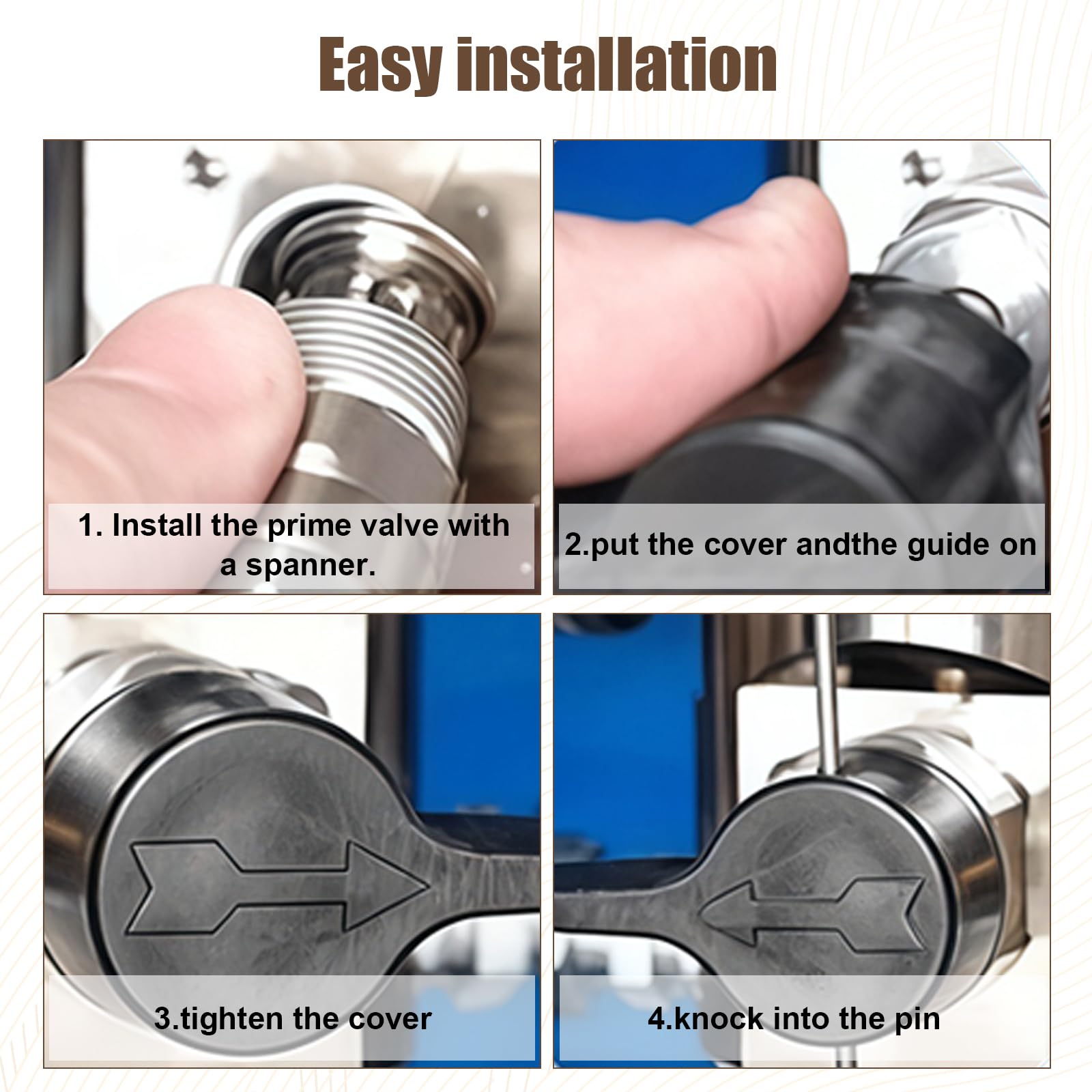 Easy installation

1. Install the prime valve with a spanner.

2.put the cover andthe guide on

3.tighten the cover

4.knock into the pin