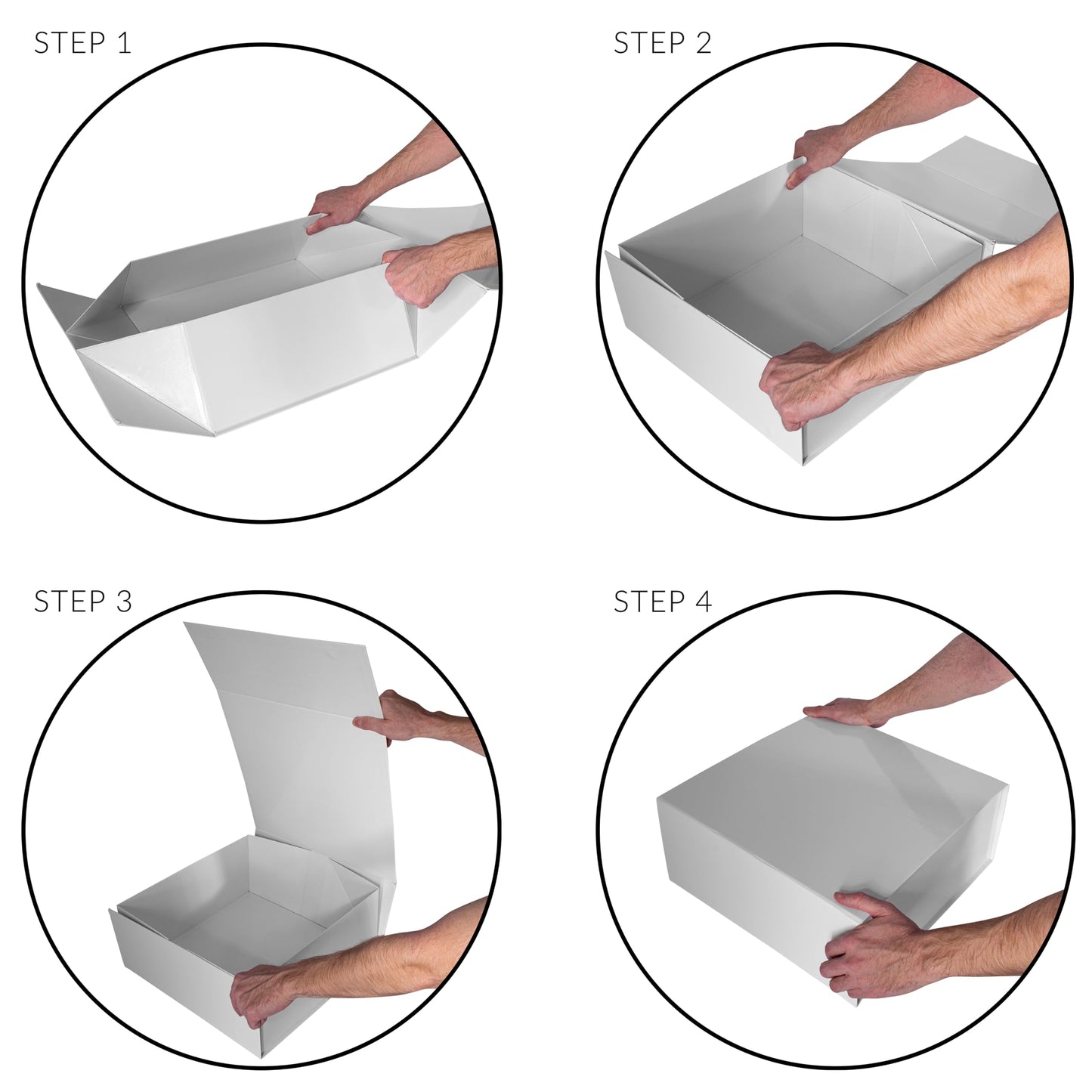 STEP 1

STEP 2

STEP 3

STEP 4