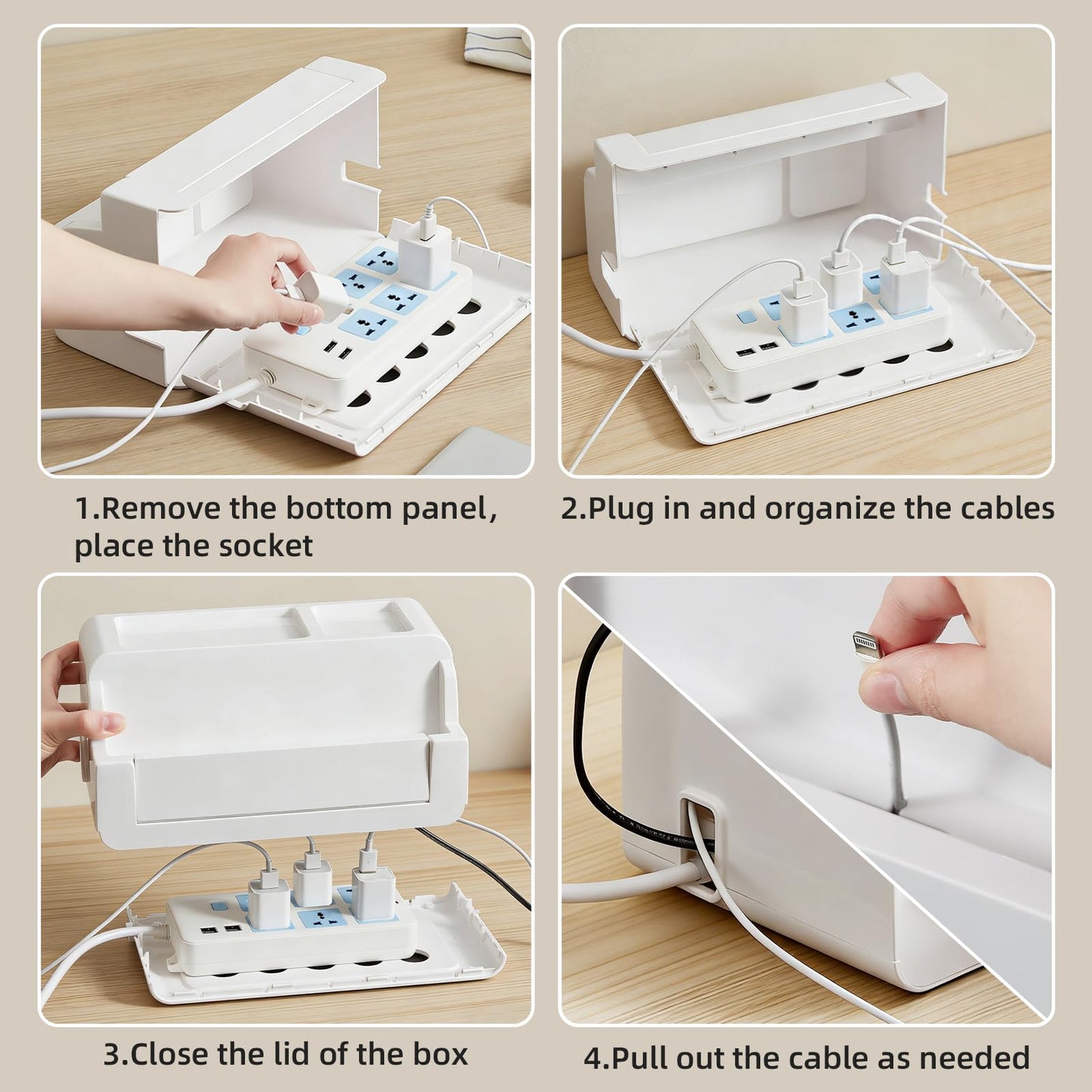 1.Remove the bottom panel, place the socket

2.Plug in and organize the cables

3.Close the lid of the box

4.Pull out the cable as needed