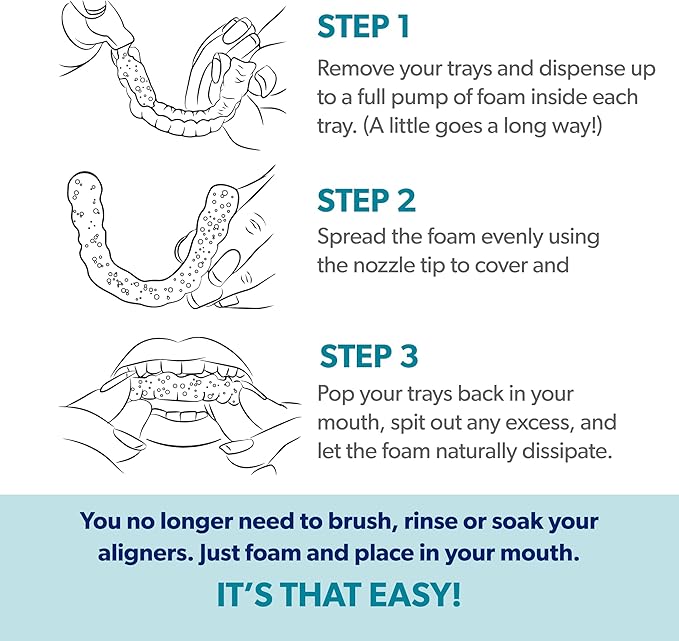 STEP 1
Remove your trays and dispense up to a full pump of foam inside each tray. (A little goes a long way!)

STEP 2
Spread the foam evenly using the nozzle tip to cover and

STEP 3
Pop your trays back in your mouth, spit out any excess, and let the foam naturally dissipate.

You no longer need to brush, rinse or soak your aligners. Just foam and place in your mouth.

IT'S THAT EASY!