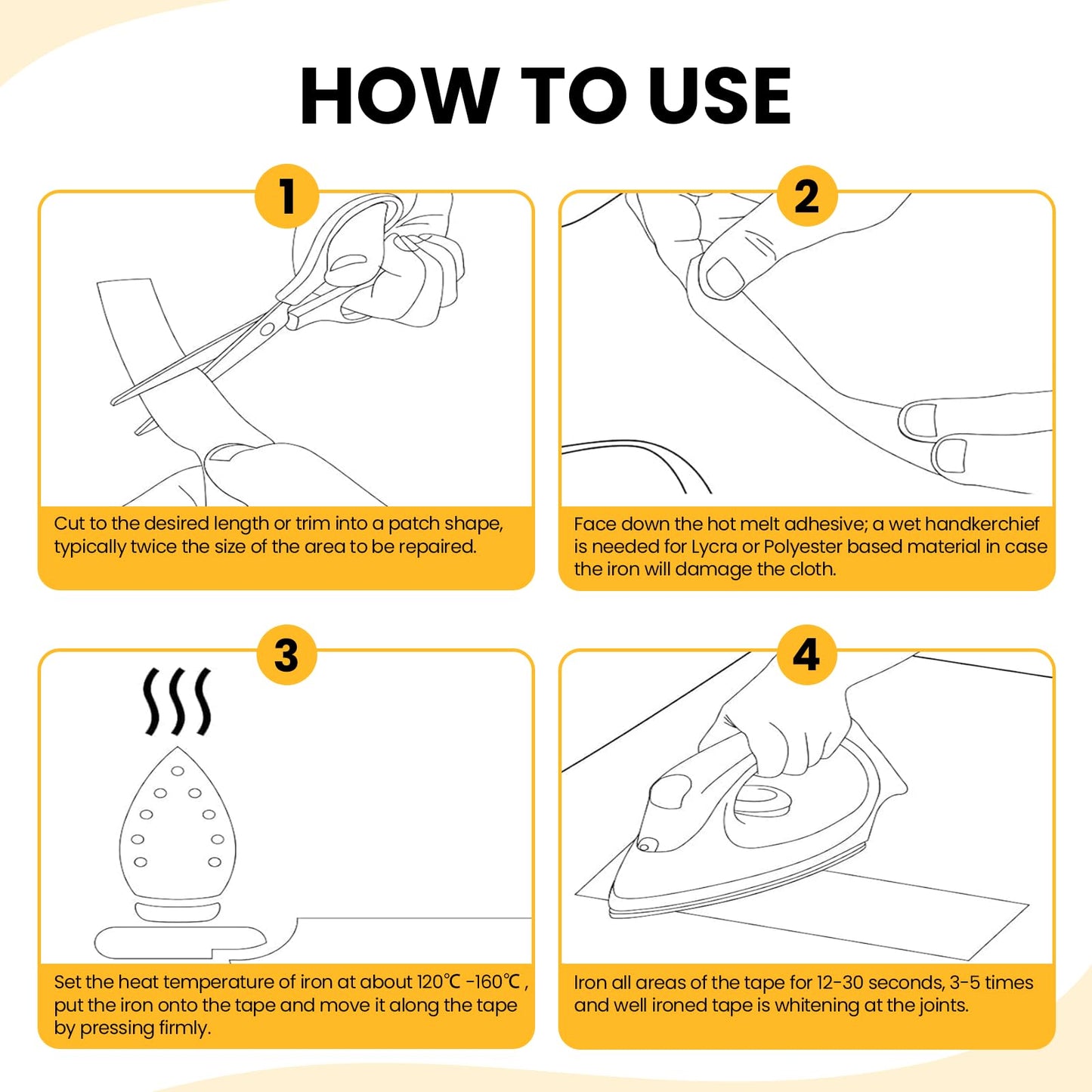 HOW TO USE

1

Cut to the desired length or trim into a patch shape, typically twice the size of the area to be repaired.

2

Face down the hot melt adhesive; a wet handkerchief is needed for Lycra or Polyester based material in case the iron will damage the cloth.

3

Set the heat temperature of iron at about 120℃ -160℃ , put the iron onto the tape and move it along the tape by pressing firmly.

4

Iron all areas of the tape for 12-30 seconds, 3-5 times and well ironed tape is whitening at the joints.