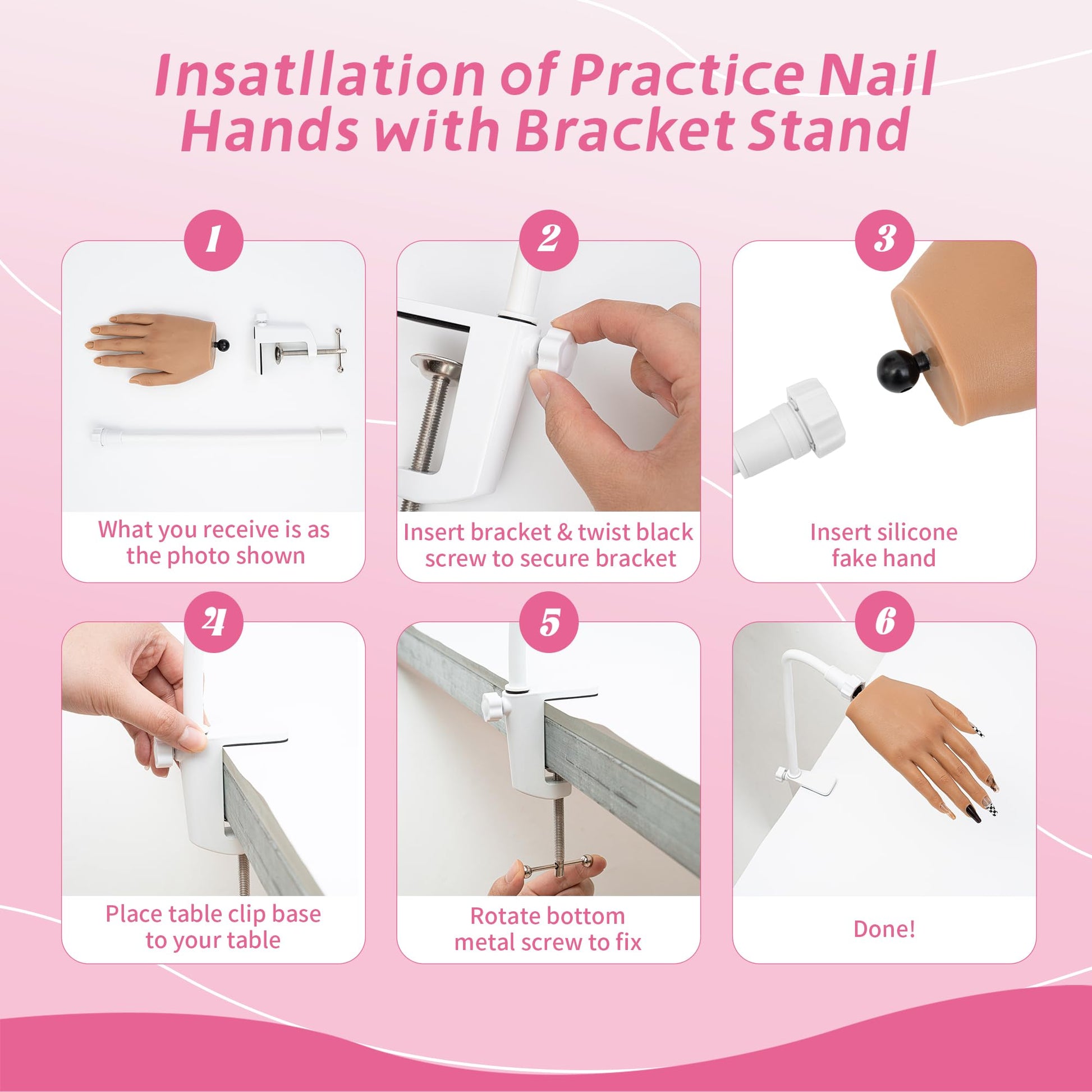 Insatllation of Practice Nail Hands with Bracket Stand

1

What you receive is as the photo shown

2

Insert bracket & twist black screw to secure bracket

3

Insert silicone fake hand

4

Place table clip base to your table

5

Rotate bottom metal screw to fix

6

Done!