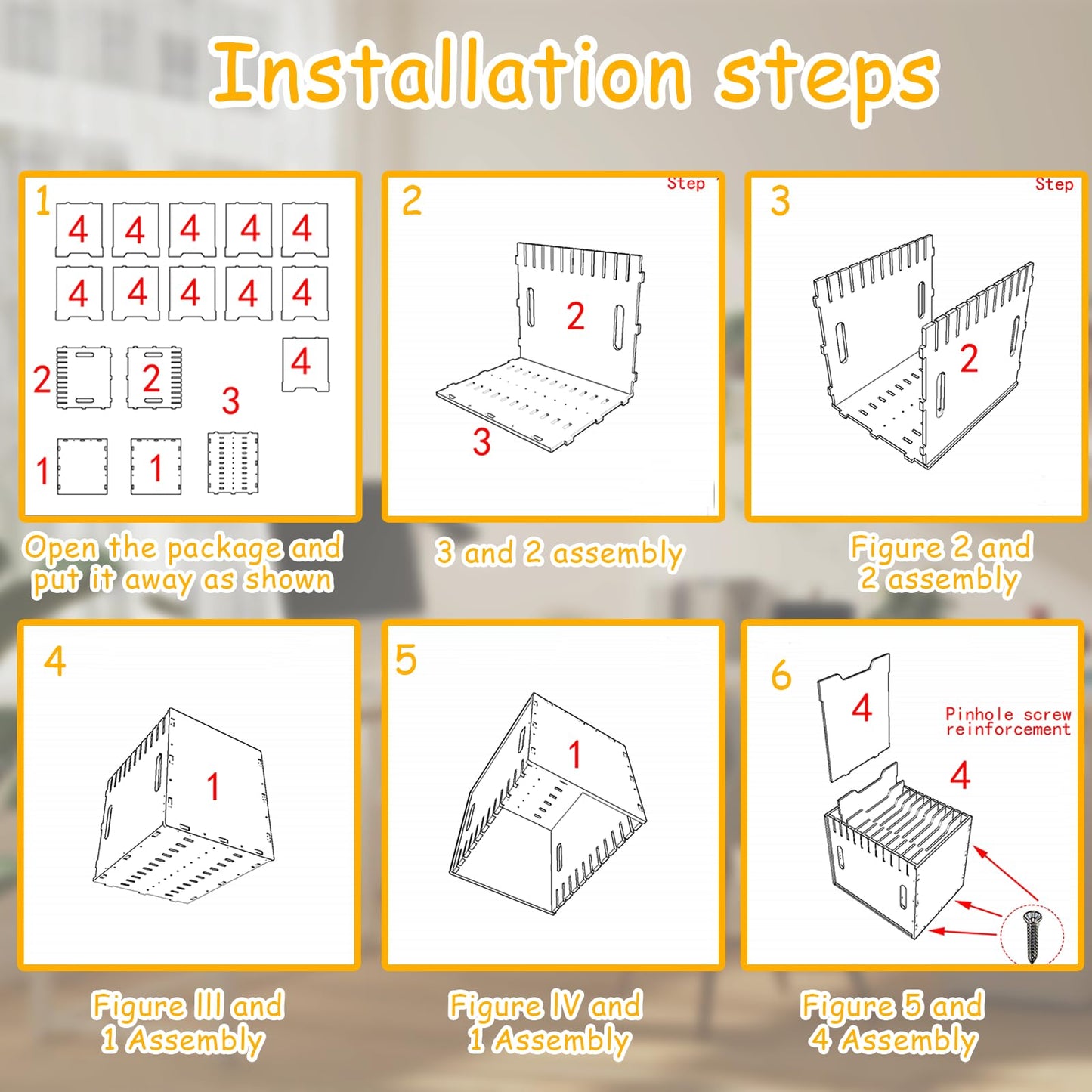 Installation steps

1
4 4 4 4 4
4 4 4 4 4
2 2 4
3
1 1

Open the package and put it away as shown

2
Step
2
3

3 and 2 assembly

3
Step
2

Figure 2 and 2 assembly

4
1

Figure III and 1 Assembly

5
1

Figure IV and 1 Assembly

6
4
Pinhole screw reinforcement
4

Figure 5 and 4 Assembly