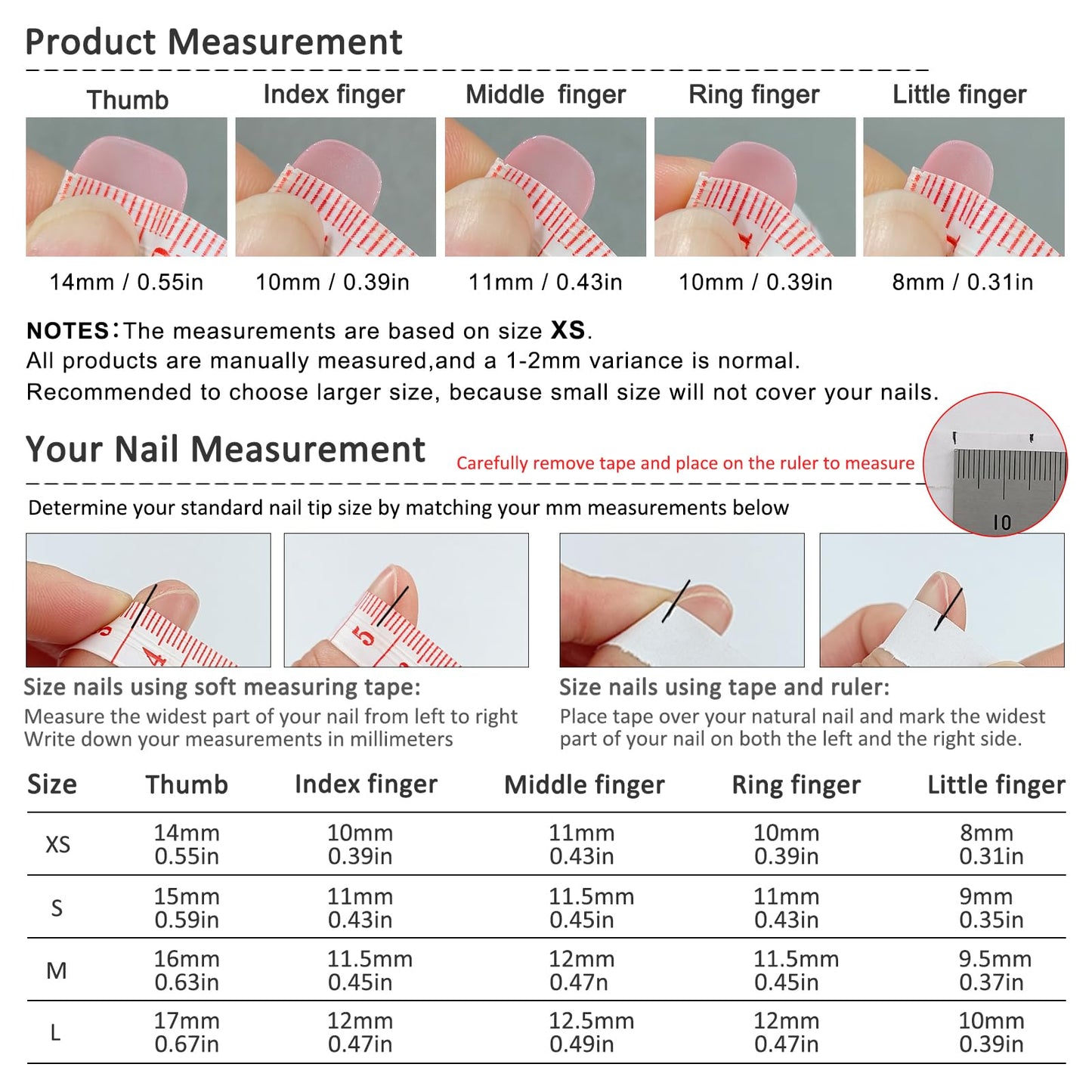 Product Measurement

| Thumb | Index finger | Middle finger | Ring finger | Little finger |
|---|---|---|---|---|
| 14mm / 0.55in | 10mm / 0.39in | 11mm / 0.43in | 10mm / 0.39in | 8mm / 0.31in |

NOTES: The measurements are based on size XS.
All products are manually measured,and a 1-2mm variance is normal.
Recommended to choose larger size, because small size will not cover your nails.

Your Nail Measurement

Carefully remove tape and place on the ruler to measure

10

Determine your standard nail tip size by matching your mm measurements below

5 4

5

Size nails using soft measuring tape:
Measure the widest part of your nail from left to right
Write down your measurements in millimeters

Size nails using tape and ruler:
Place tape over your natural nail and mark the widest part of your nail on both the left and the right side.

| Size | Thumb | Index finger | Middle finger | Ring finger | Little finger |
|---|---|---|---|---|---|
| XS | 14mm 0.55in | 10mm 0.39in | 11mm 0.43in | 10mm 0.39in | 8mm 0.31in |
| S | 15mm 0.59in | 11mm 0.43in | 11.5mm 0.45in | 11mm 0.43in | 9mm 0.35in |
| M | 16mm 0.63in | 11.5mm 0.45in | 12mm 0.47n | 11.5mm 0.45in | 9.5mm 0.37in |
| L | 17mm 0.67in | 12mm 0.47in | 12.5mm 0.49in | 12mm 0.47in | 10mm 0.39in |