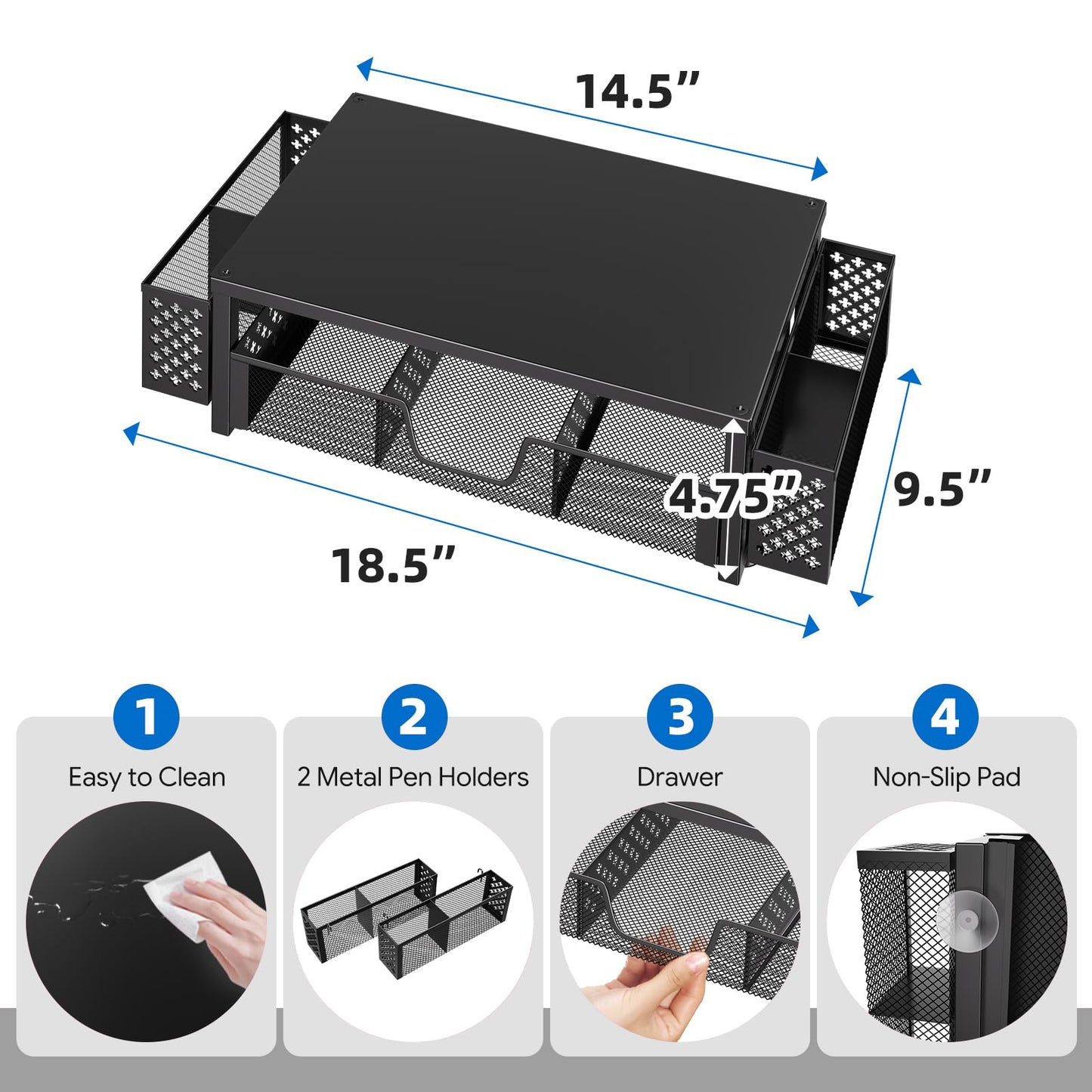 14.5”

4.75”

9.5”

18.5”

1
Easy to Clean

2
2 Metal Pen Holders

3
Drawer

4
Non-Slip Pad