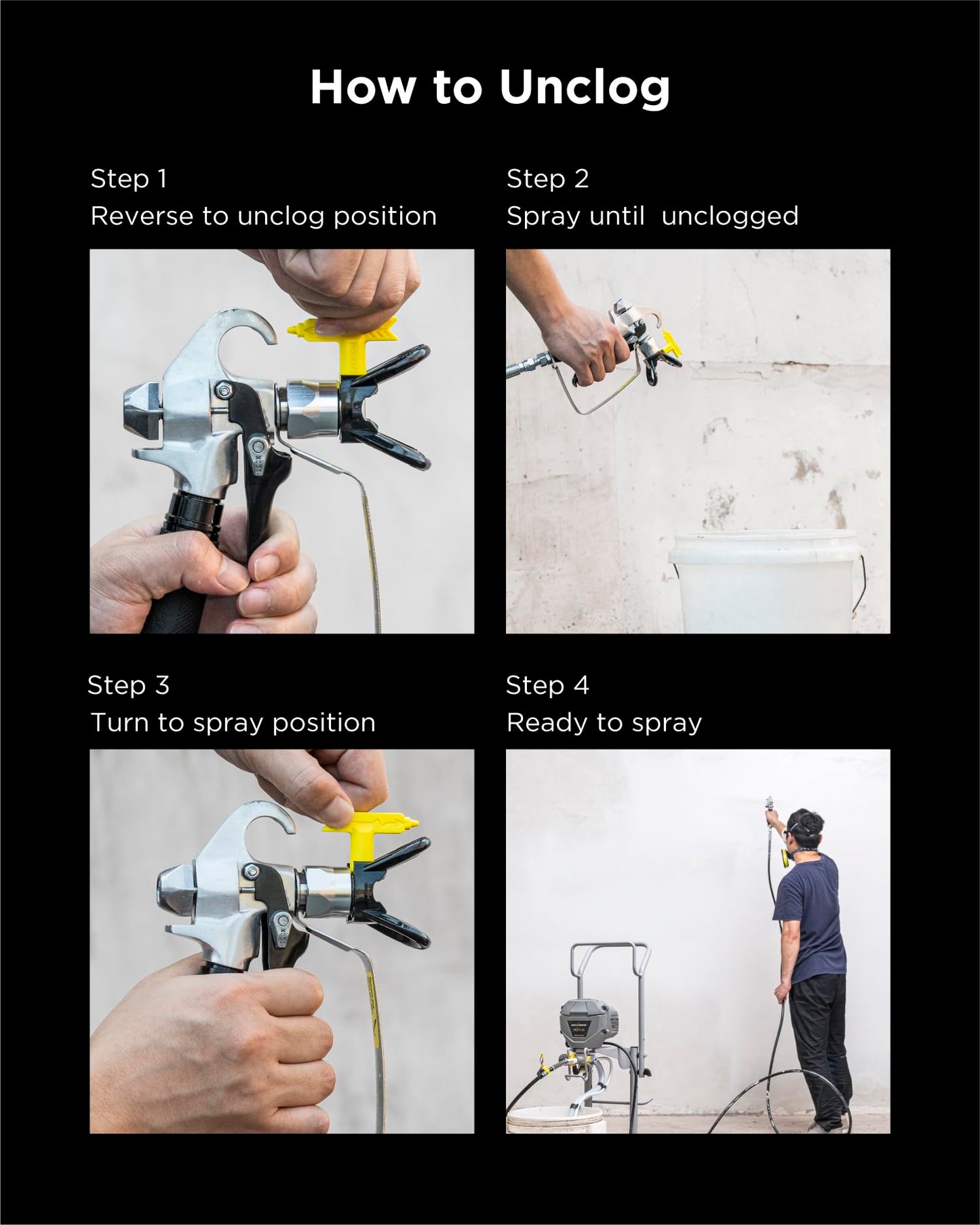 How to Unclog

Step 1
Reverse to unclog position

Step 2
Spray until  unclogged

Step 3
Turn to spray position

Step 4
Ready to spray