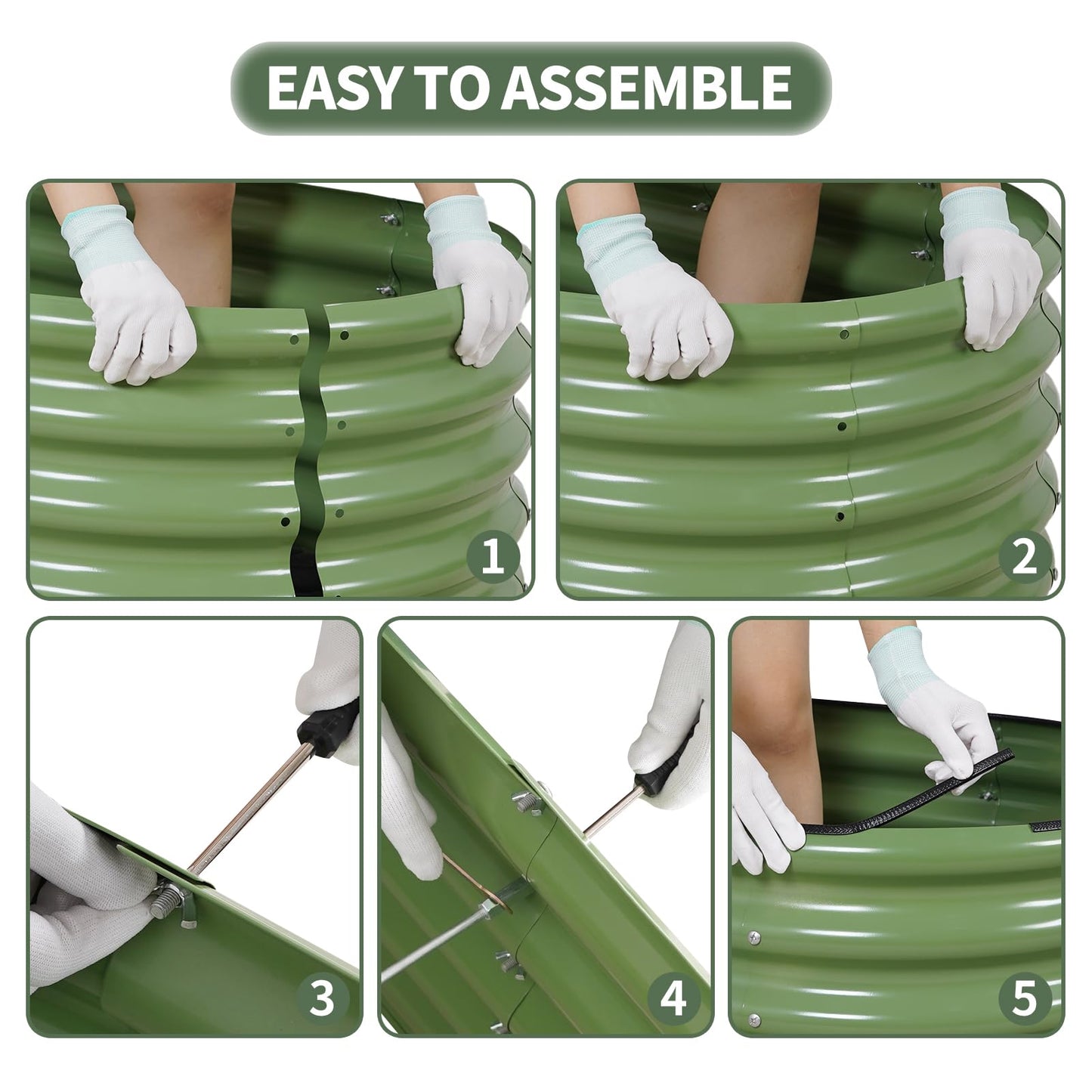 EASY TO ASSEMBLE

1

2

3

4

5