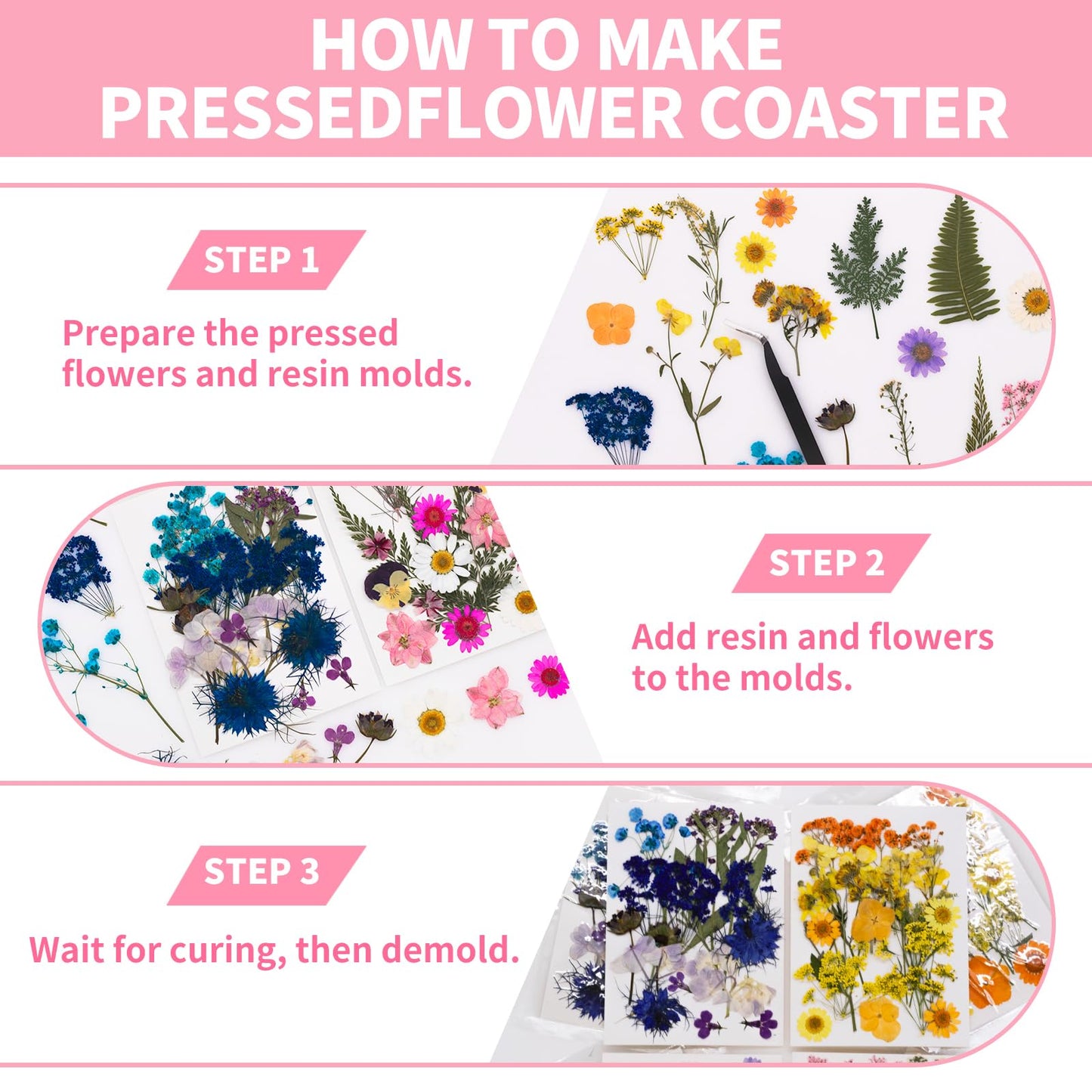 HOW TO MAKE PRESSEDFLOWER COASTER

STEP 1

Prepare the pressed flowers and resin molds.

STEP 2

Add resin and flowers to the molds.

STEP 3

Wait for curing, then demold.