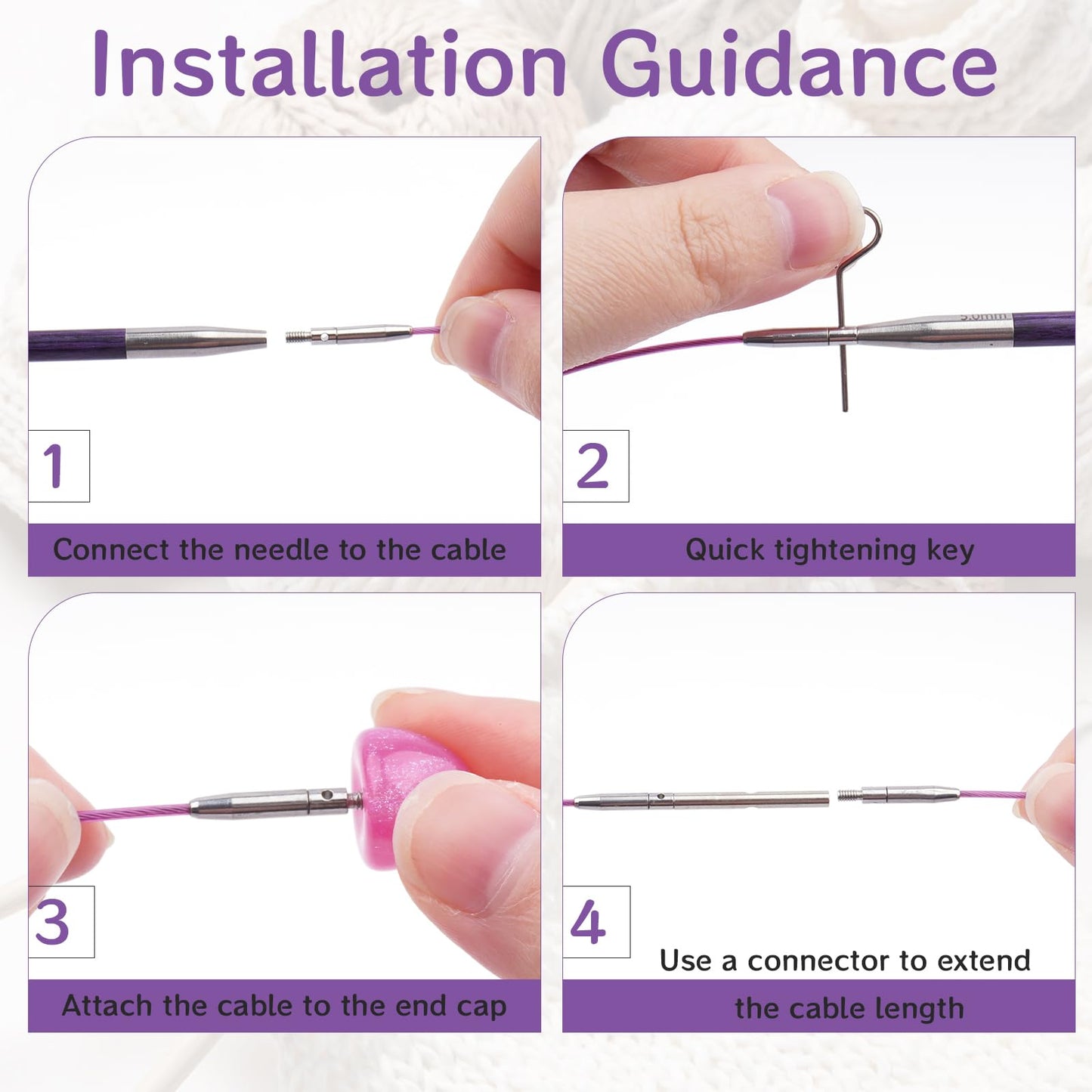 Installation Guidance

1

Connect the needle to the cable

5.0mm

2

Quick tightening key

3

Attach the cable to the end cap

4

Use a connector to extend the cable length