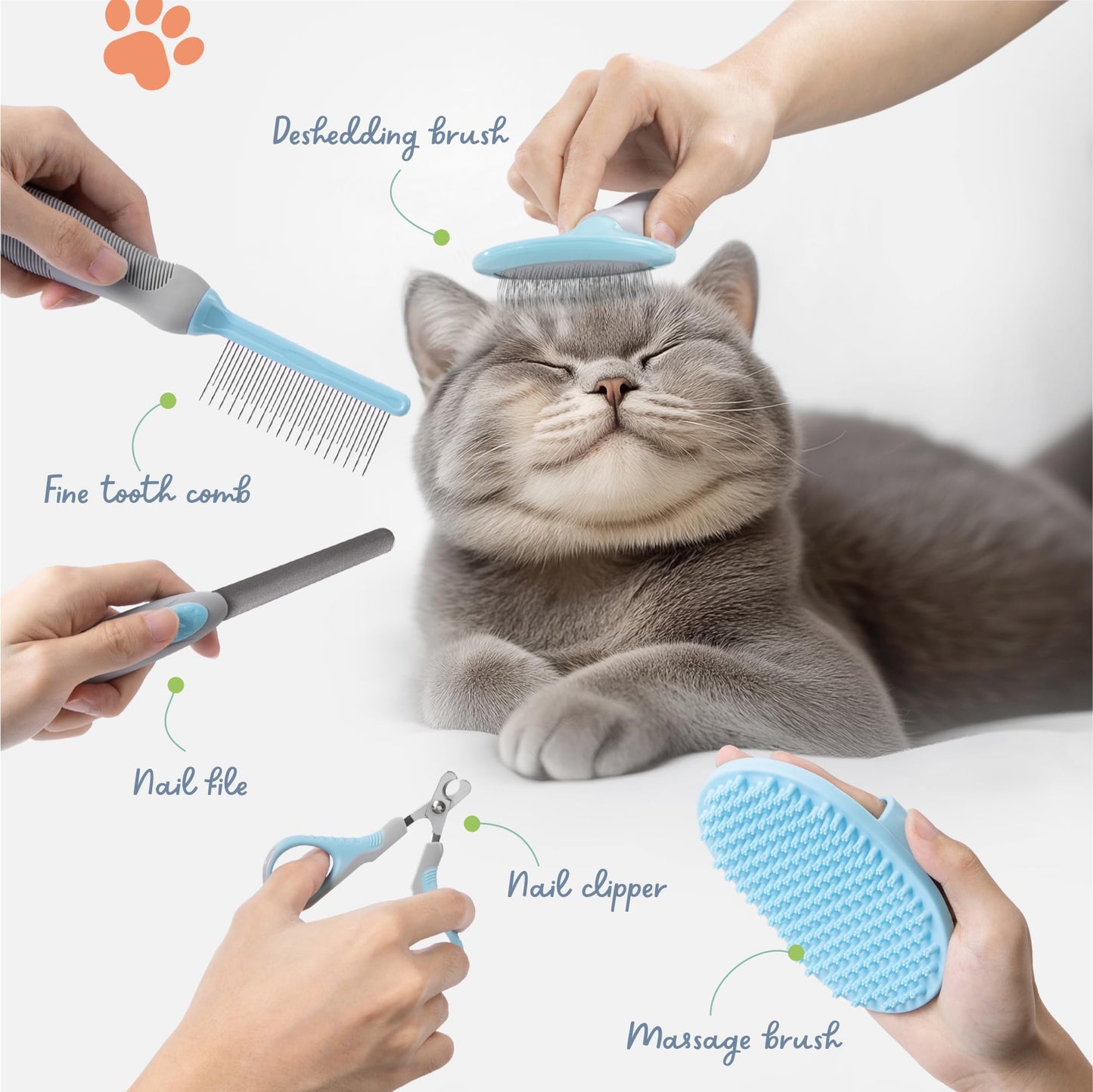 Deshedding brush

Fine tooth comb

Nail file

Nail clipper

Massage brush