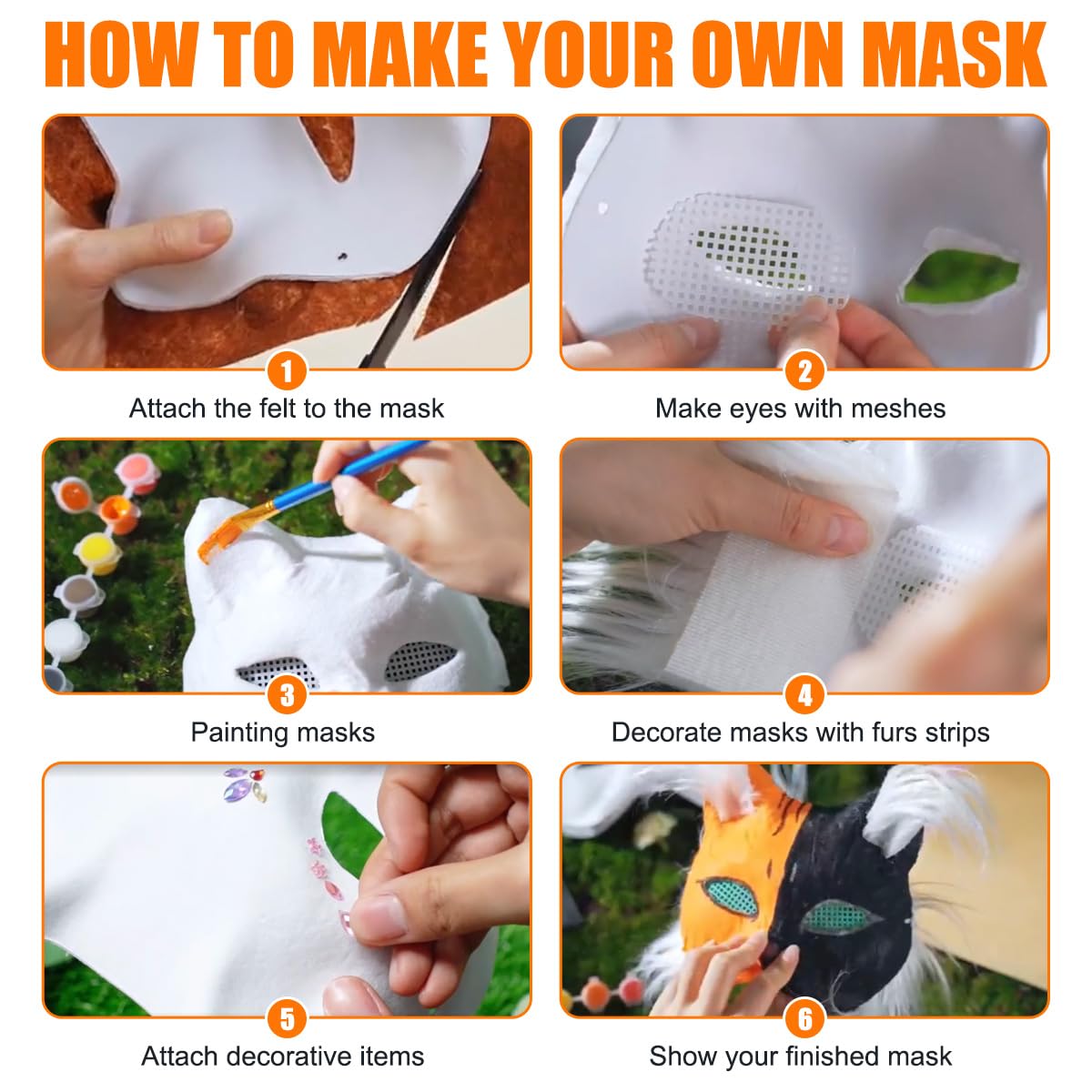 HOW TO MAKE YOUR OWN MASK

1
Attach the felt to the mask

2
Make eyes with meshes

3
Painting masks

4
Decorate masks with furs strips

5
Attach decorative items

6
Show your finished mask