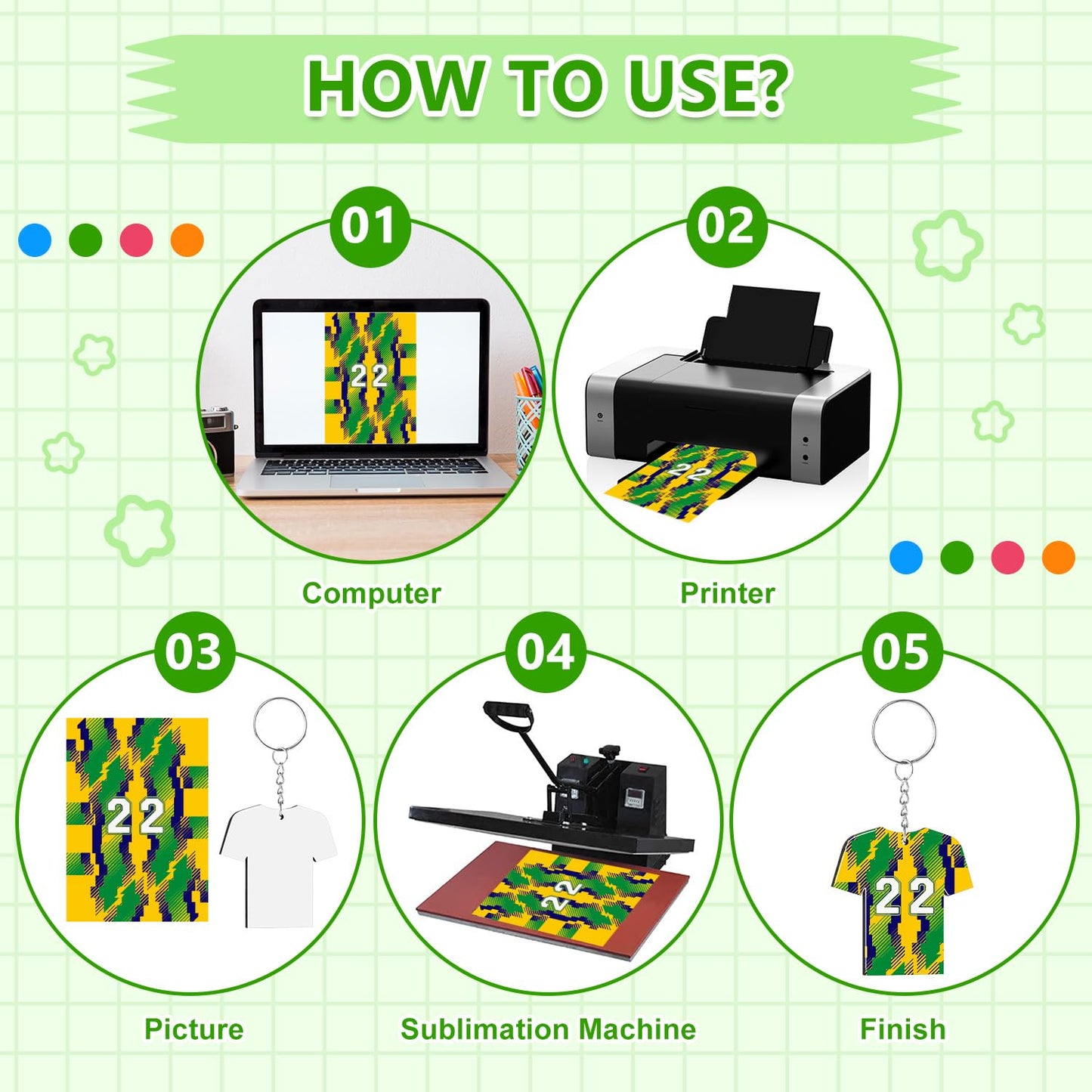 HOW TO USE?

01

22

Computer

02

22

Printer

03

22

Picture

04

22

Sublimation Machine

05

22

Finish