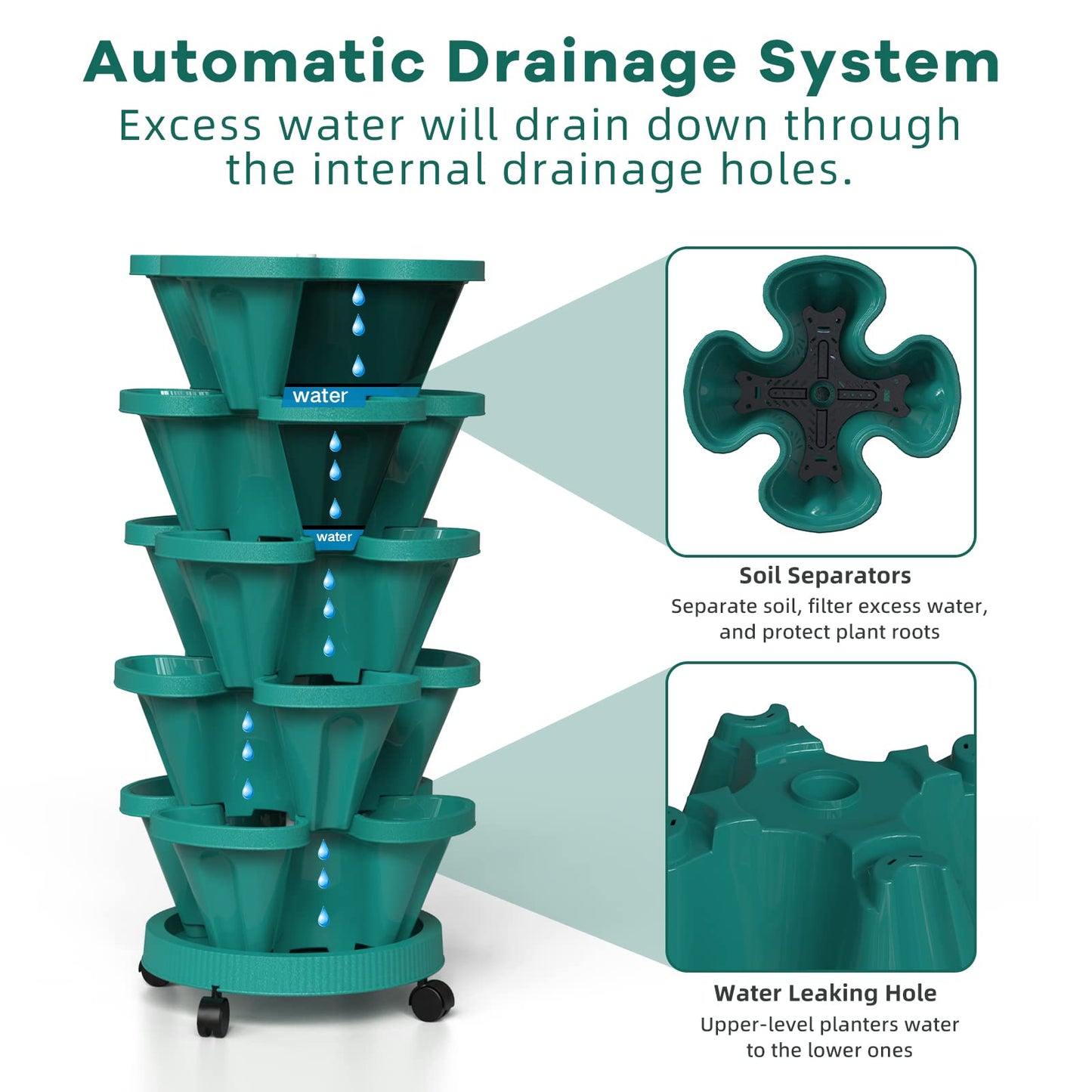 Automatic Drainage System
Excess water will drain down through the internal drainage holes.

water

water

Soil Separators
Separate soil, filter excess water, and protect plant roots

Water Leaking Hole
Upper-level planters water to the lower ones