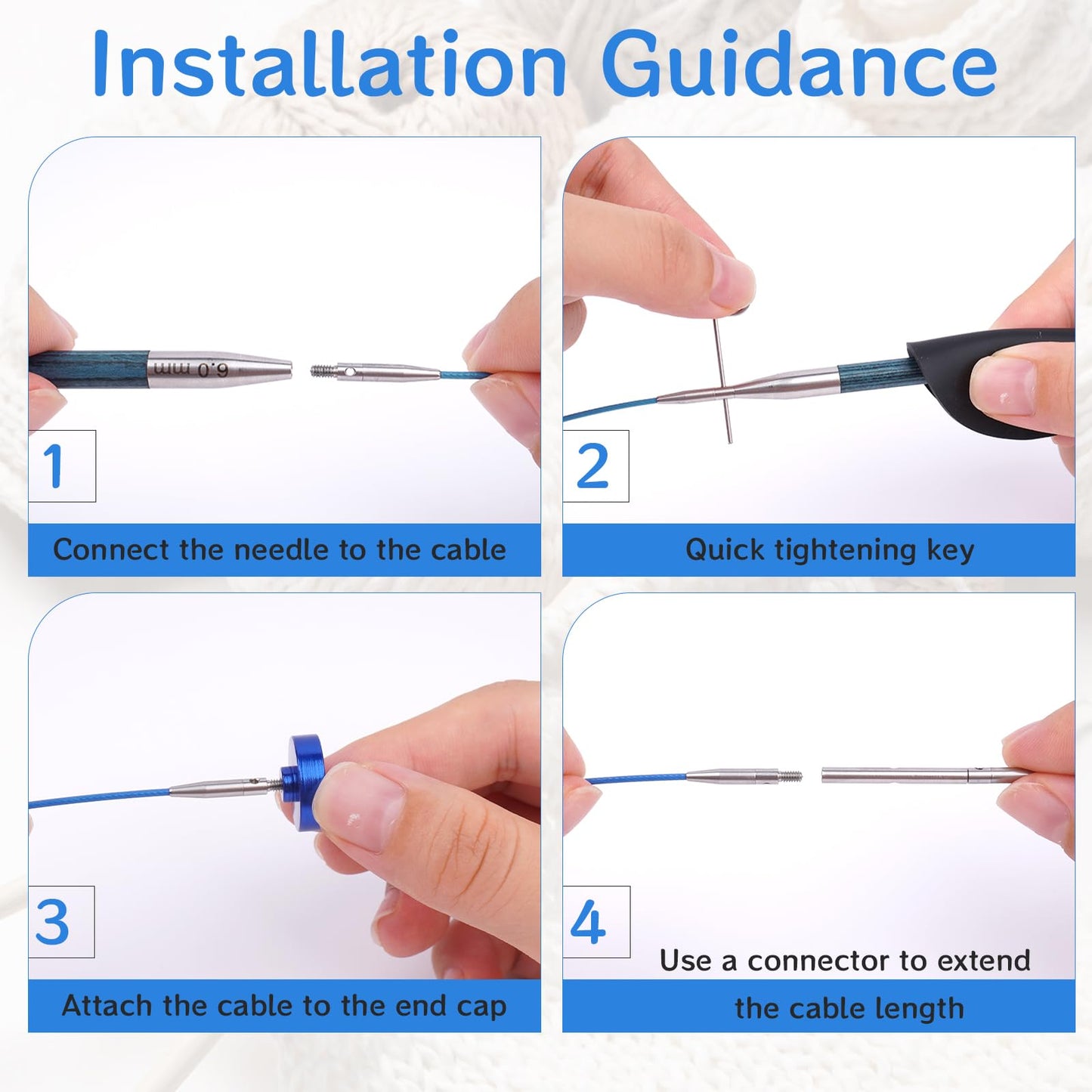 Installation Guidance

6.0 mm

1

Connect the needle to the cable

2

Quick tightening key

3

Attach the cable to the end cap

4

Use a connector to extend the cable length