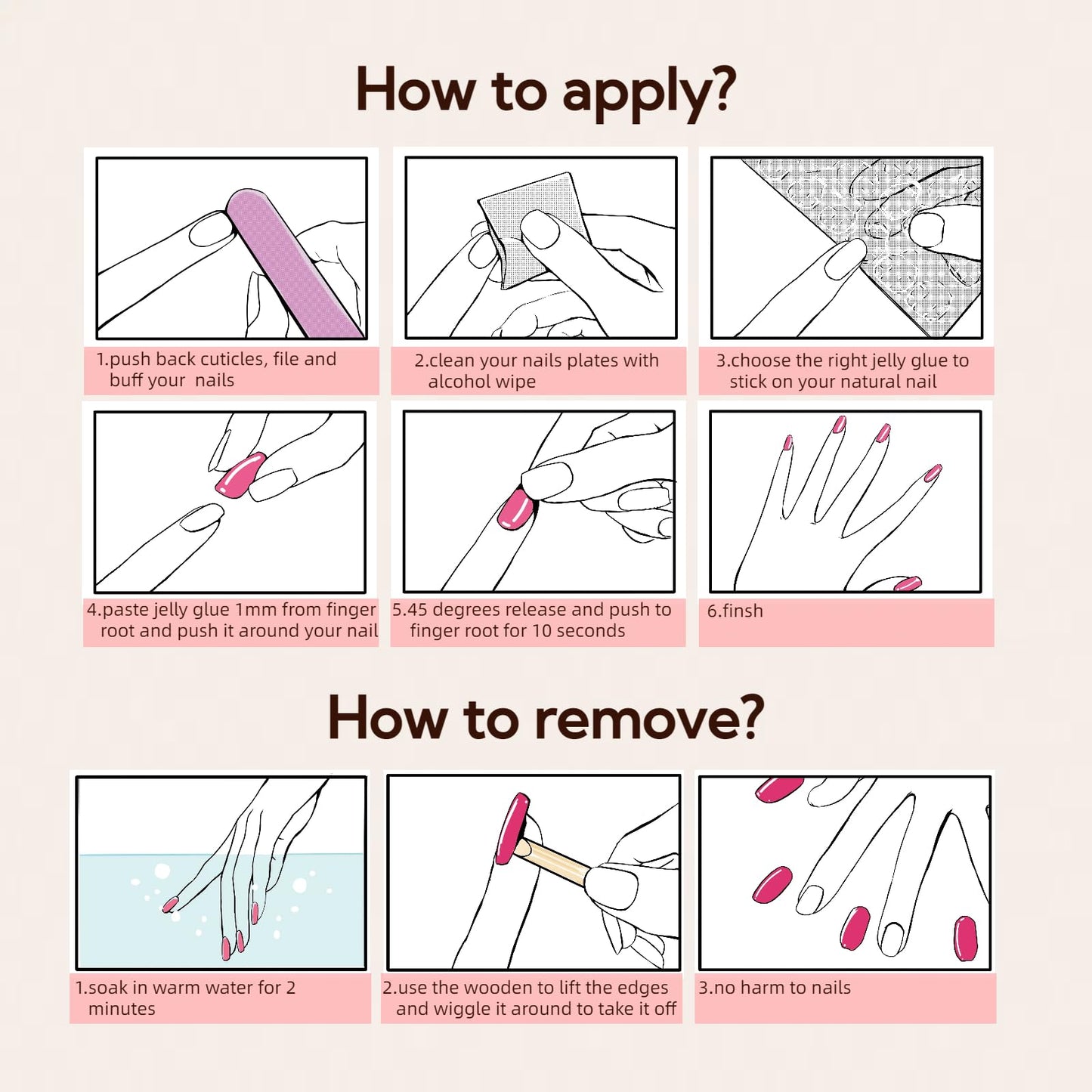 How to apply?

1.push back cuticles, file and buff your nails

2.clean your nails plates with alcohol wipe

3.choose the right jelly glue to stick on your natural nail

4.paste jelly glue 1mm from finger root and push it around your nail

5.45 degrees release and push to finger root for 10 seconds

6.finsh

How to remove?

1.soak in warm water for 2 minutes

2.use the wooden to lift the edges and wiggle it around to take it off

3.no harm to nails