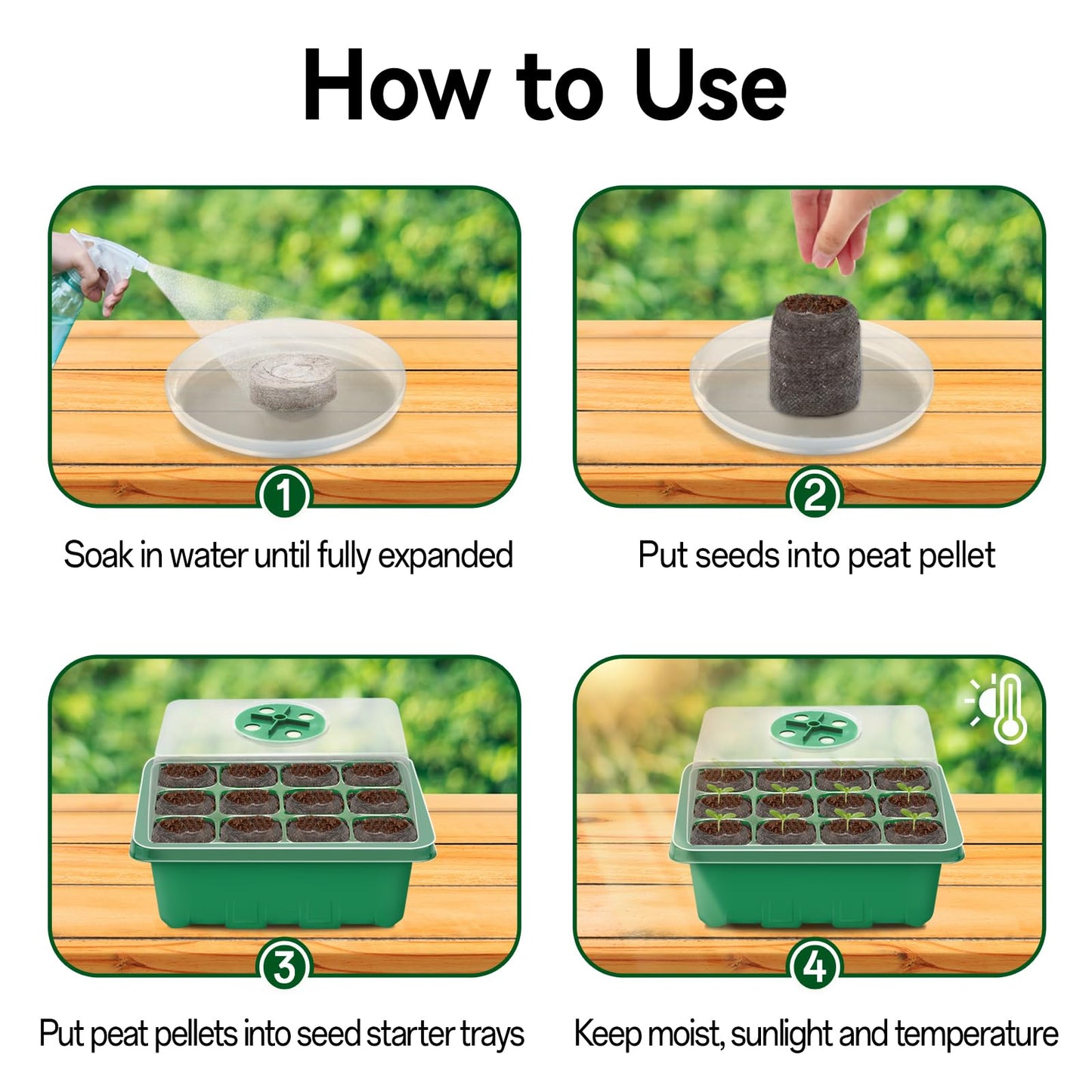 How to Use

1

Soak in water until fully expanded

2

Put seeds into peat pellet

3

Put peat pellets into seed starter trays

4

Keep moist, sunlight and temperature