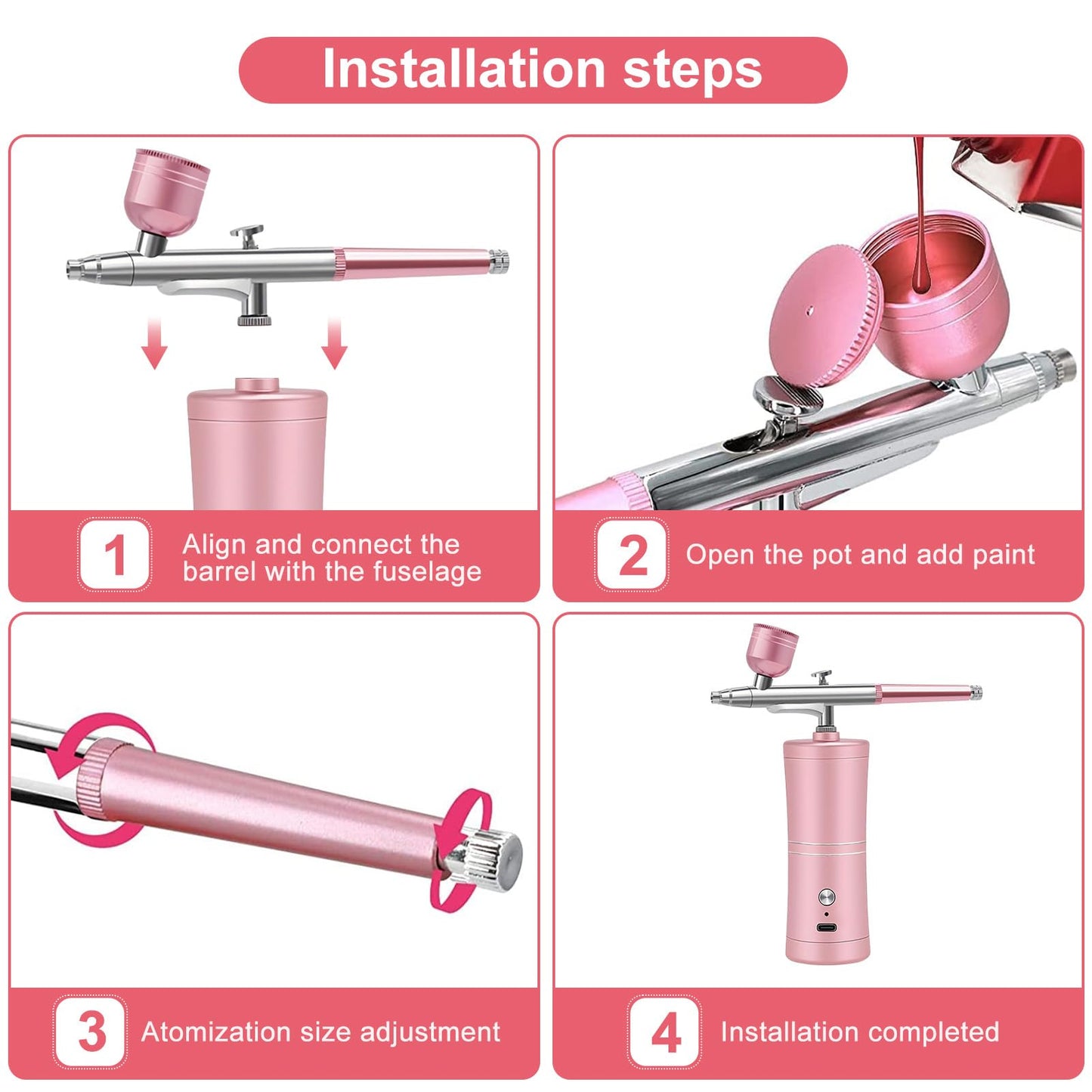 Installation steps

1 Align and connect the barrel with the fuselage

2 Open the pot and add paint

3 Atomization size adjustment

4 Installation completed