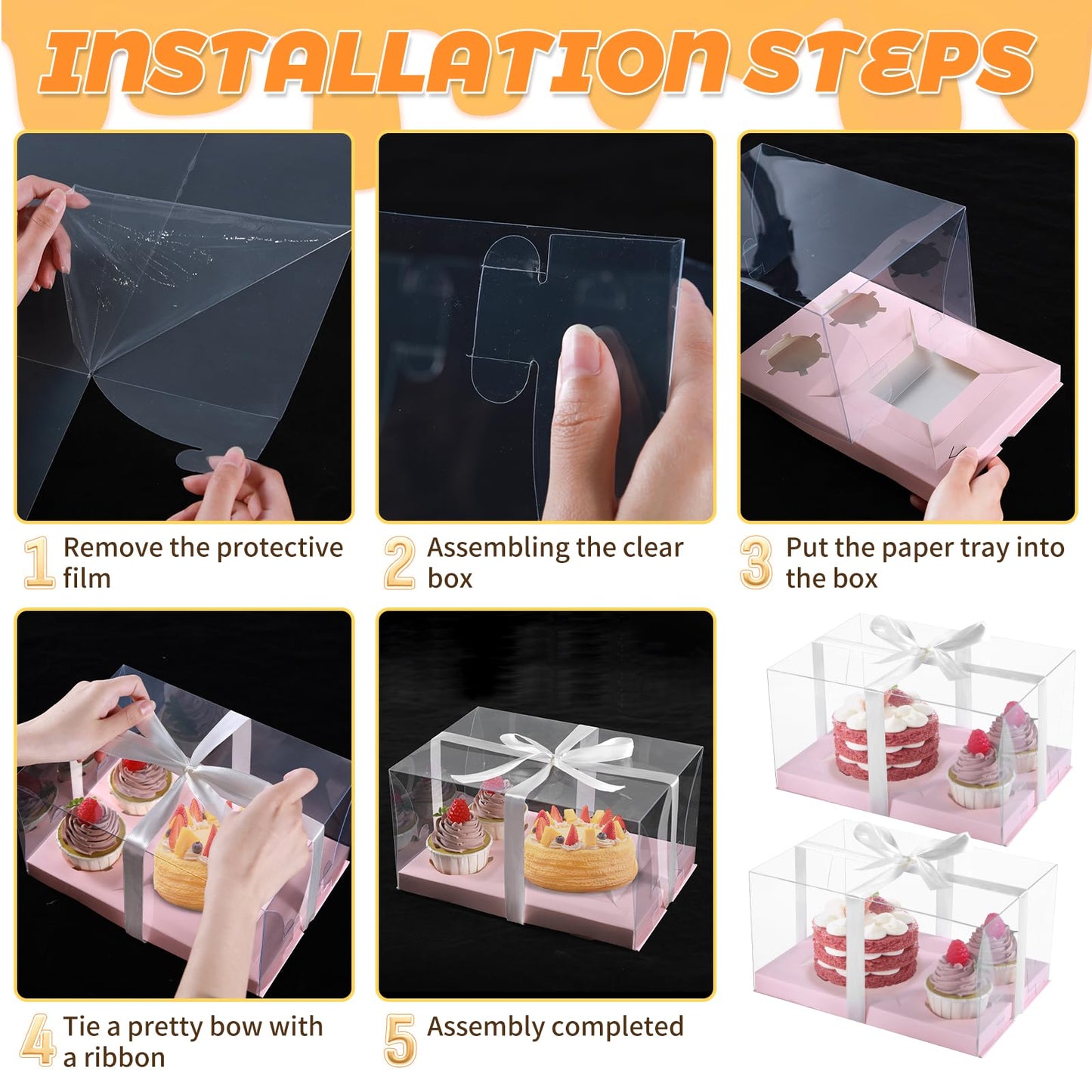 INSTALLATION STEPS

1 Remove the protective film

2 Assembling the clear box

3 Put the paper tray into the box

4 Tie a pretty bow with a ribbon

5 Assembly completed