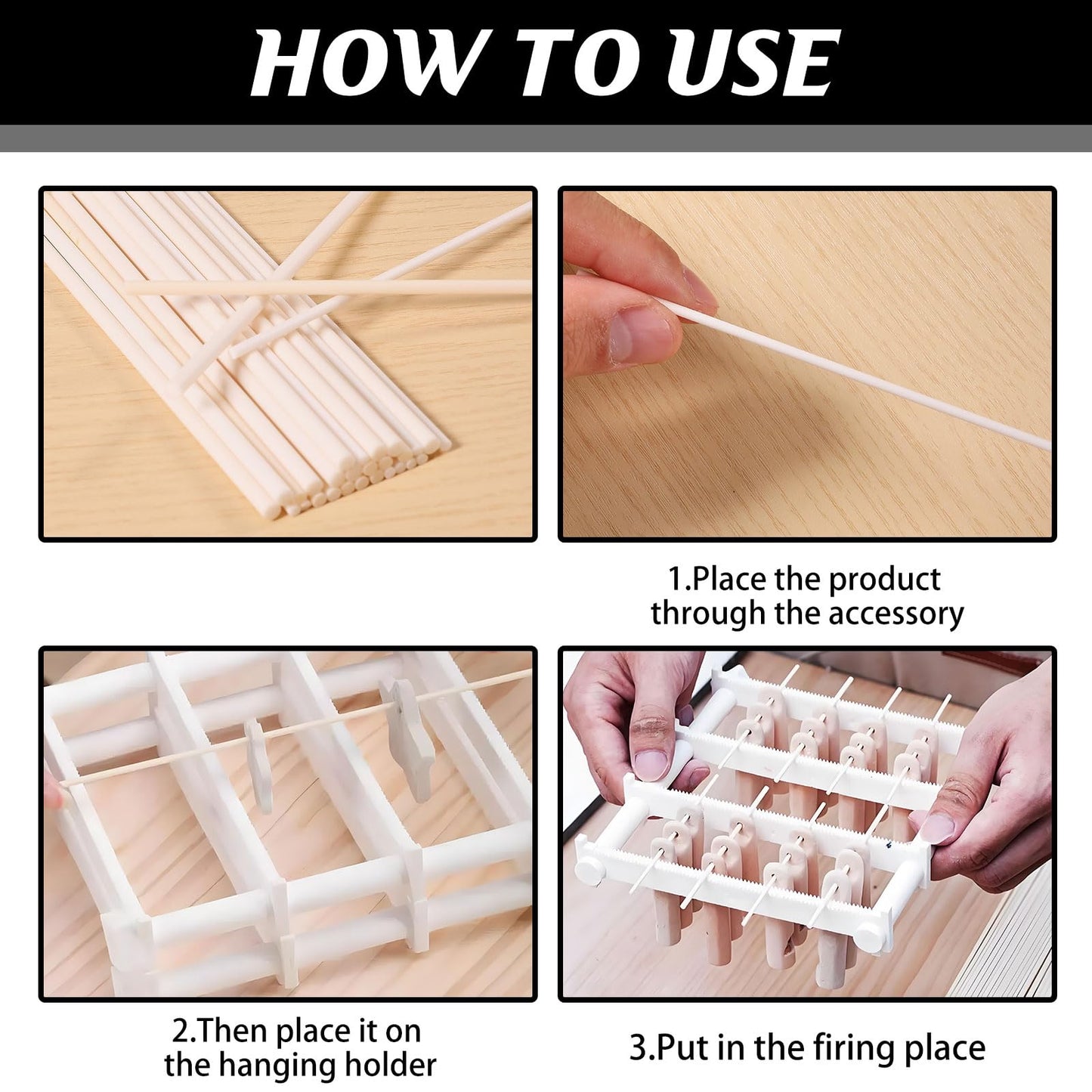 HOW TO USE

1.Place the product through the accessory

2.Then place it on the hanging holder

3.Put in the firing place