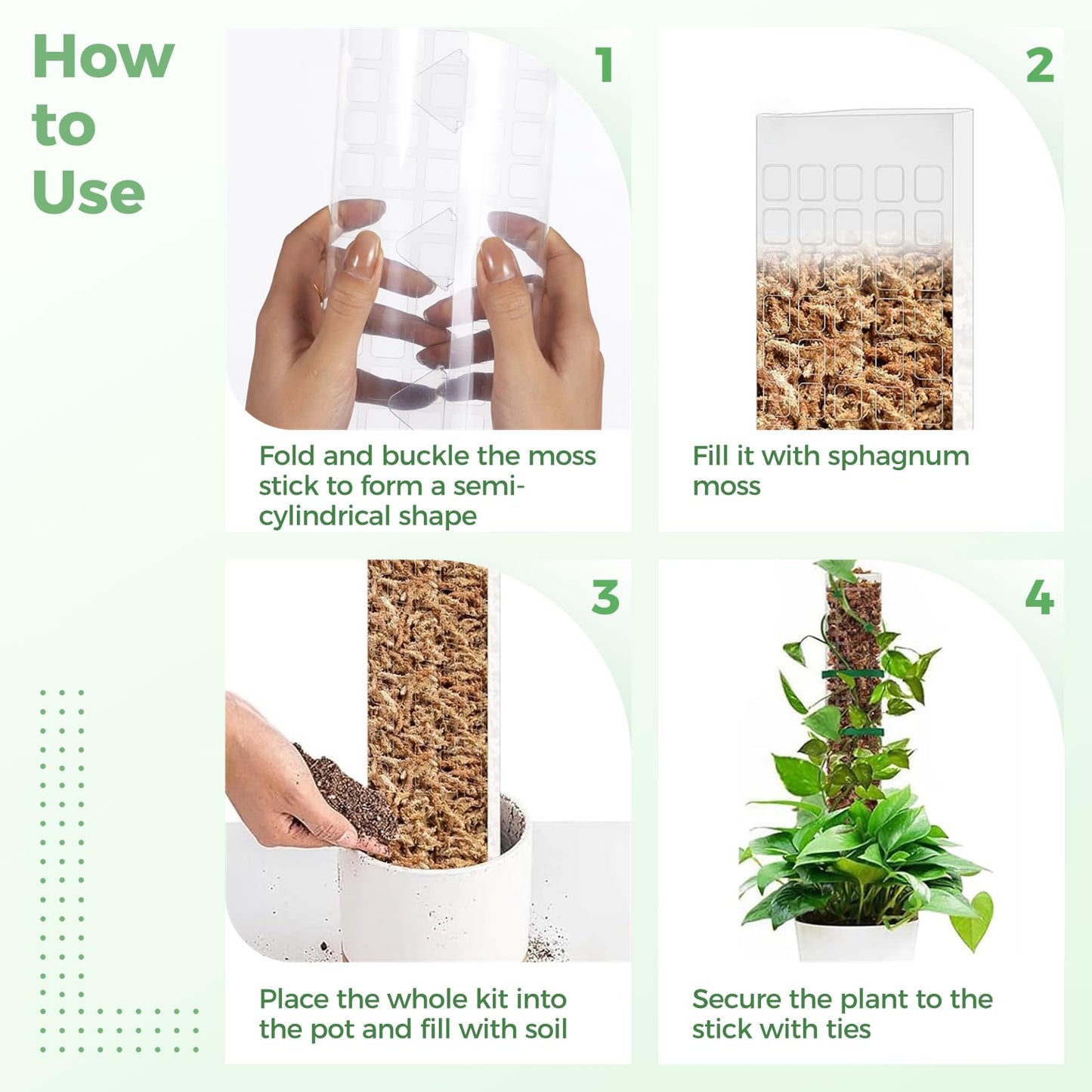 How to Use

1

Fold and buckle the moss stick to form a semi-cylindrical shape

2

Fill it with sphagnum moss

3

Place the whole kit into the pot and fill with soil

4

Secure the plant to the stick with ties