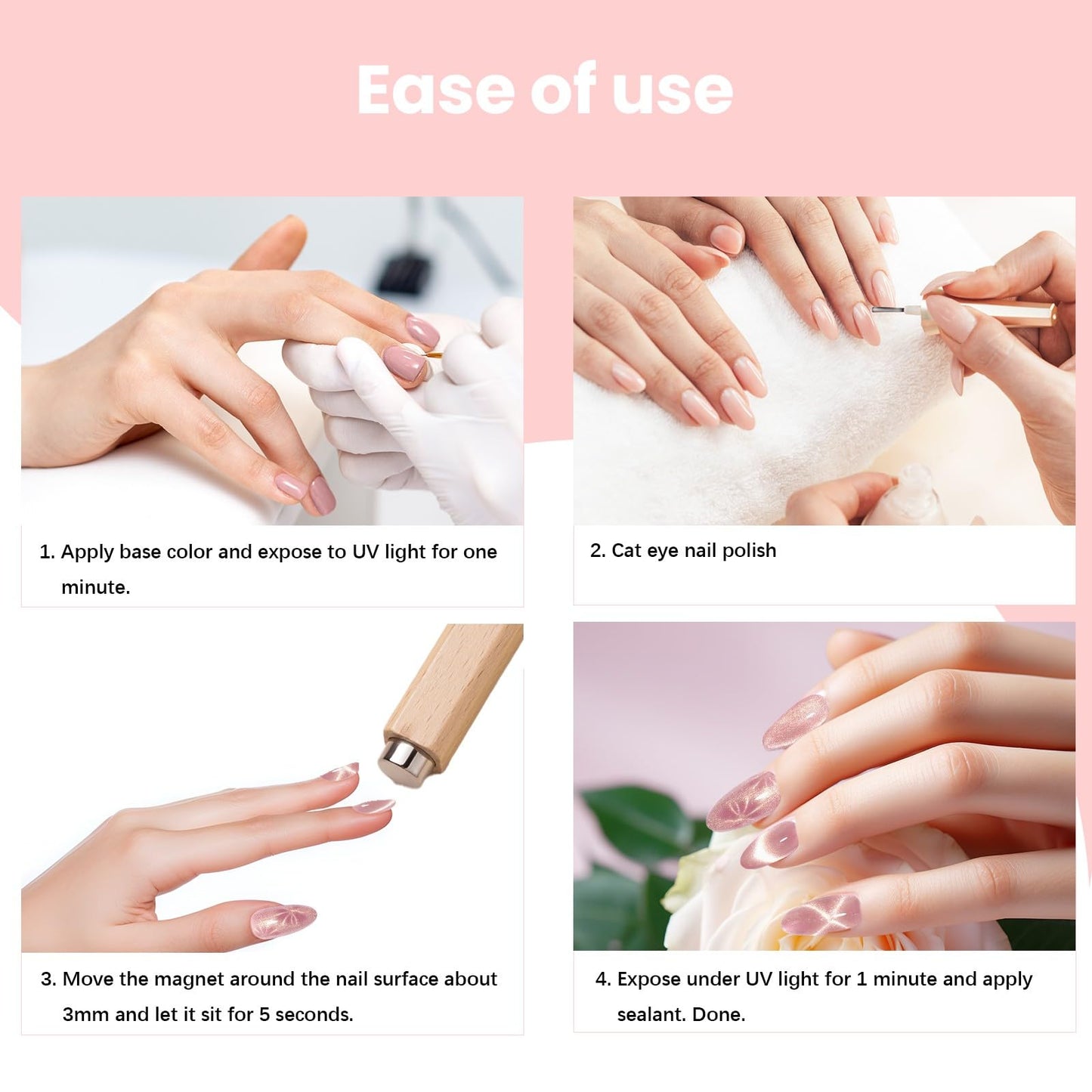 Ease of use

1. Apply base color and expose to UV light for one minute.

2. Cat eye nail polish

3. Move the magnet around the nail surface about 3mm and let it sit for 5 seconds.

4. Expose under UV light for 1 minute and apply sealant. Done.