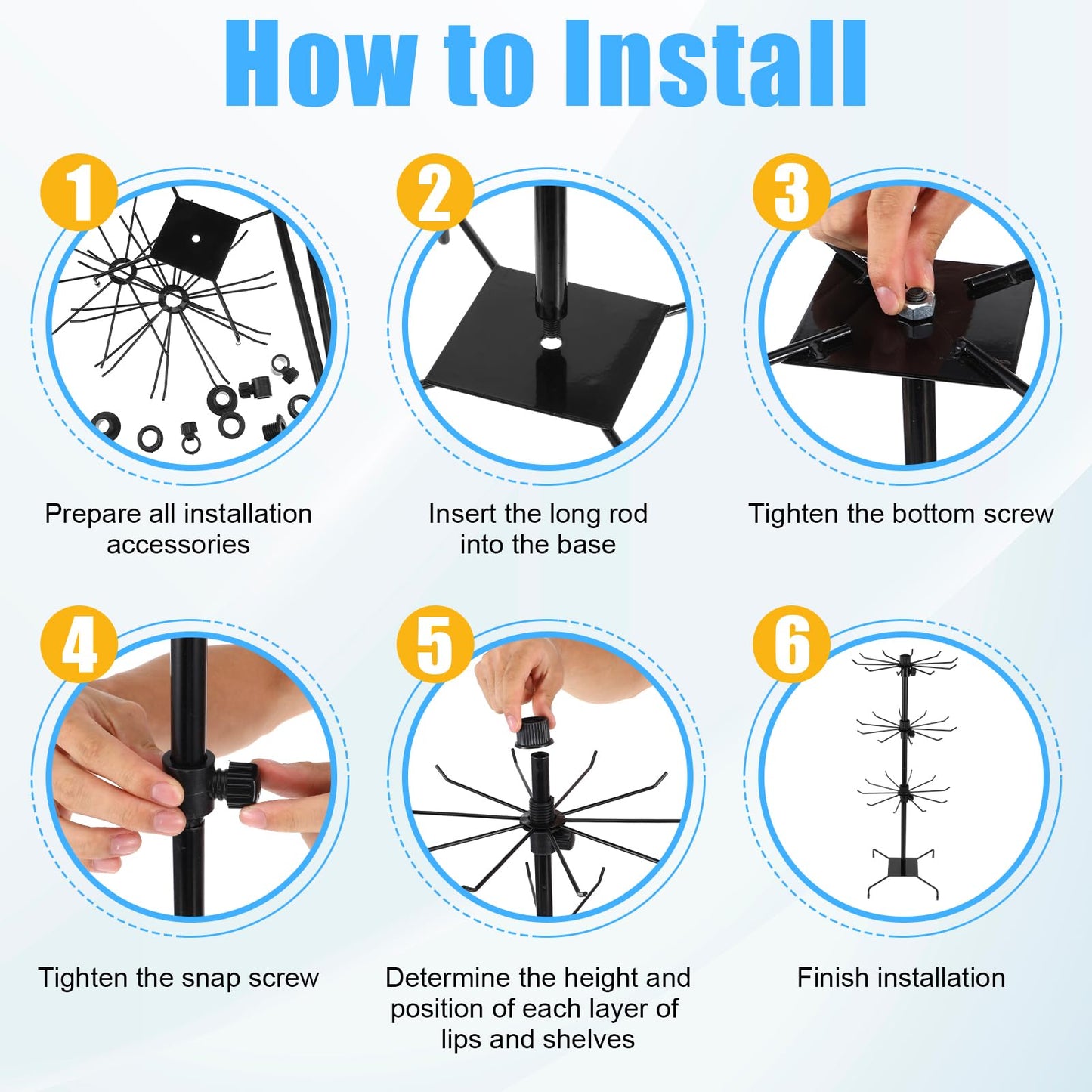 How to Install

1

Prepare all installation accessories

2

Insert the long rod into the base

3

Tighten the bottom screw

4

Tighten the snap screw

5

Determine the height and position of each layer of lips and shelves

6

Finish installation