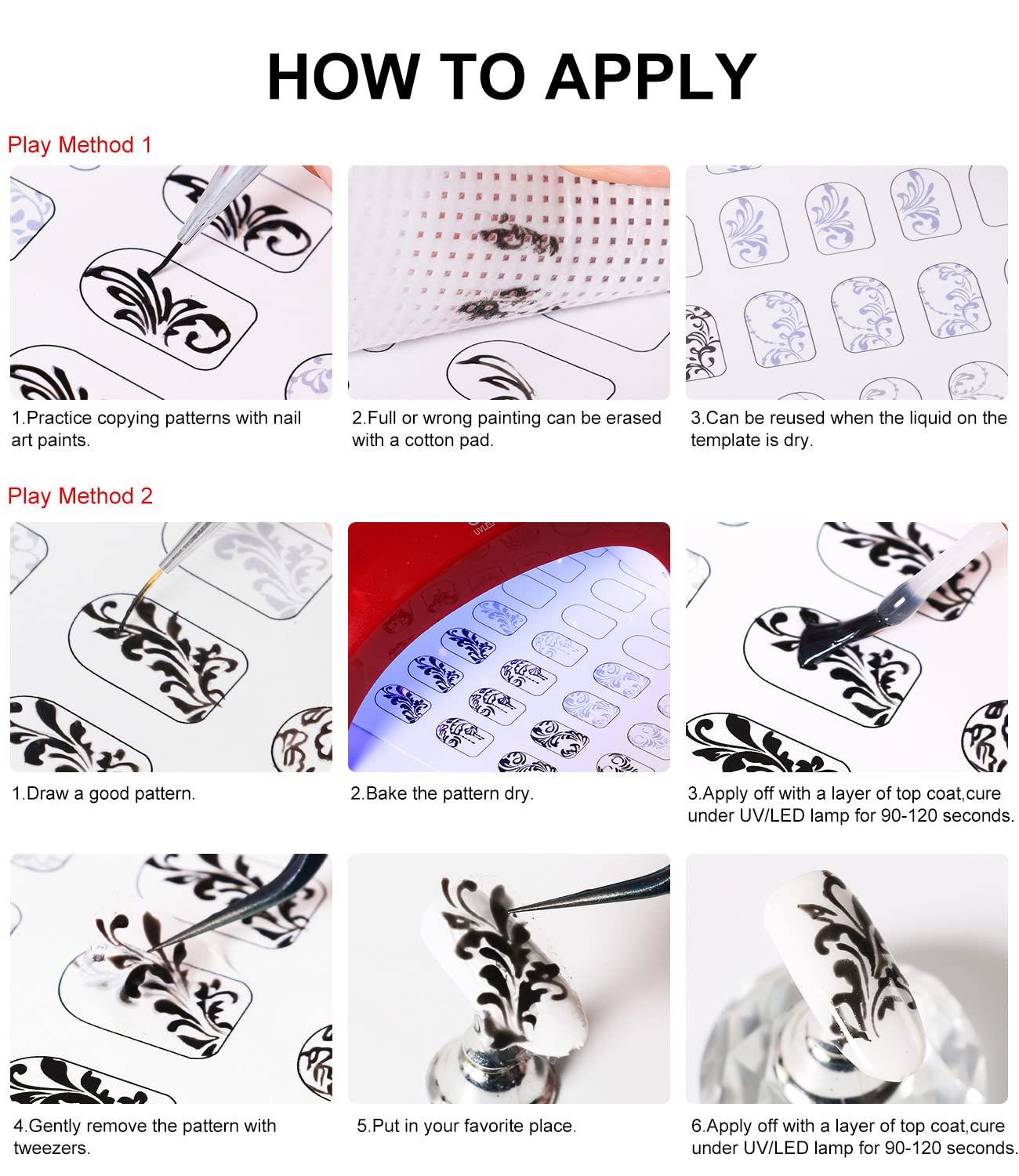 HOW TO APPLY

Play Method 1

1.Practice copying patterns with nail art paints.

2.Full or wrong painting can be erased with a cotton pad.

3.Can be reused when the liquid on the template is dry.

Play Method 2

UVLED

1.Draw a good pattern.

2.Bake the pattern dry.

3.Apply off with a layer of top coat,cure under UV/LED lamp for 90-120 seconds.

4.Gently remove the pattern with tweezers.

5.Put in your favorite place.

6.Apply off with a layer of top coat,cure under UV/LED lamp for 90-120 seconds.