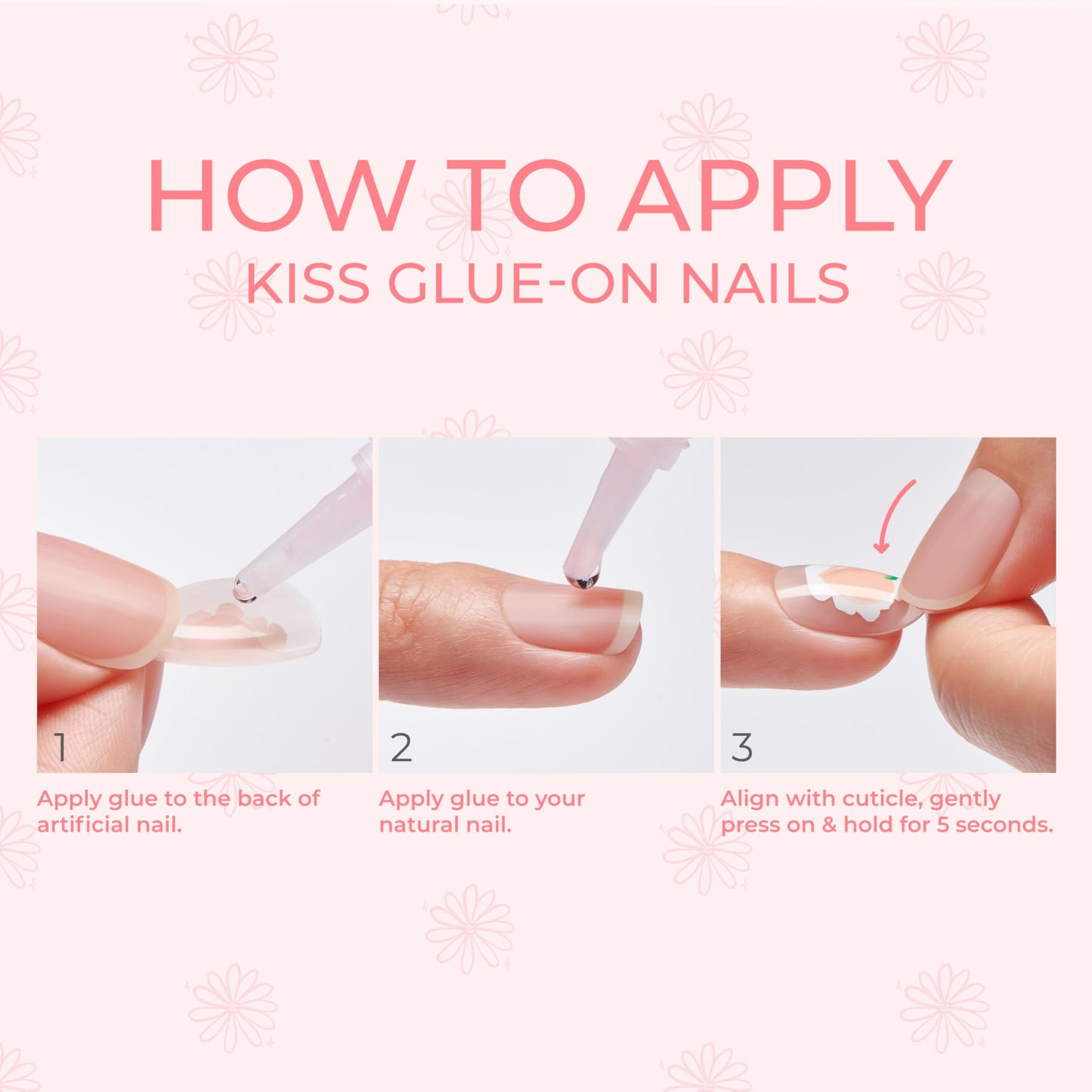 HOW TO APPLY
KISS GLUE-ON NAILS

1
Apply glue to the back of artificial nail.

2
Apply glue to your natural nail.

3
Align with cuticle, gently press on & hold for 5 seconds.