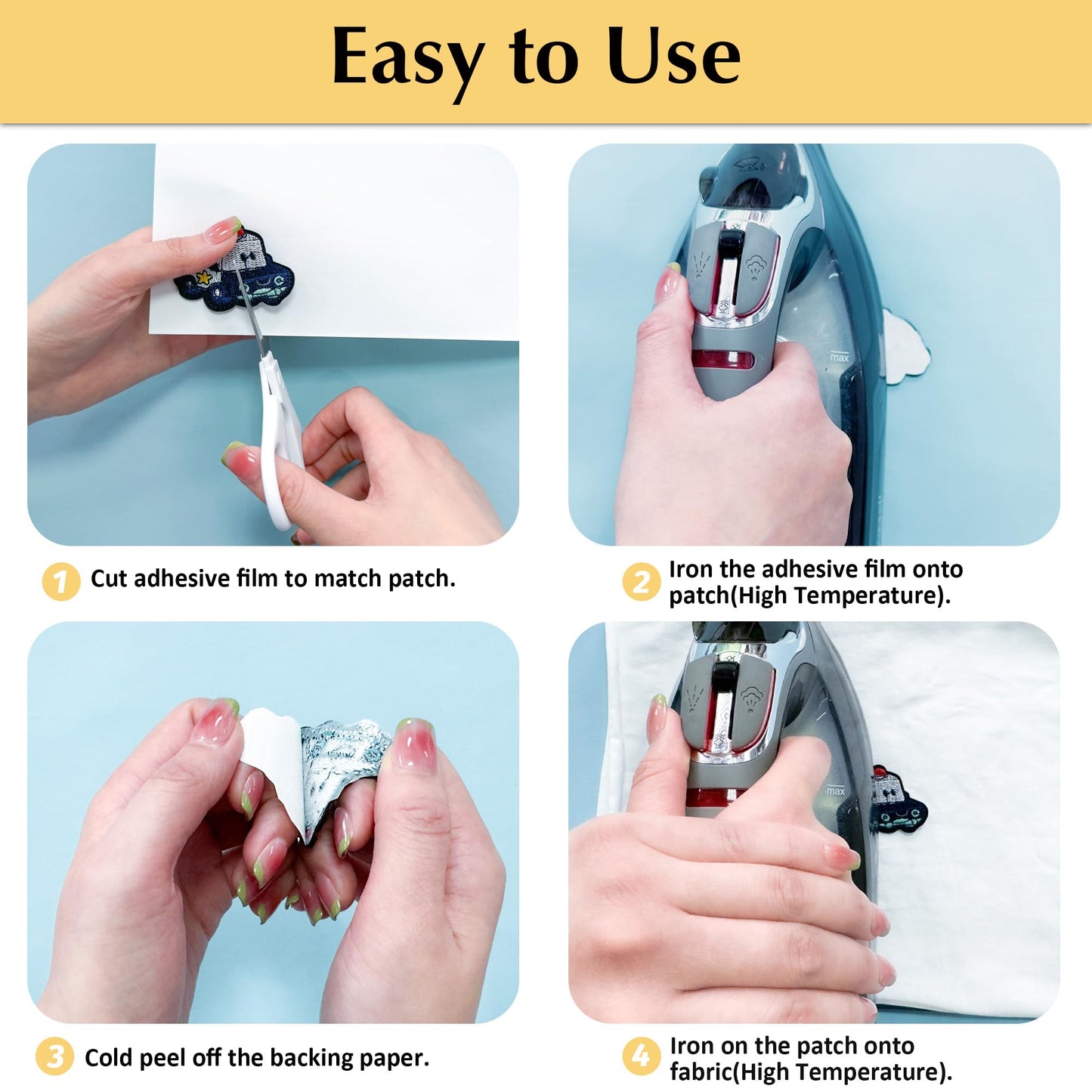 Easy to Use

max

1 Cut adhesive film to match patch.

2 Iron the adhesive film onto patch(High Temperature).

max

3 Cold peel off the backing paper.

4 Iron on the patch onto fabric(High Temperature).