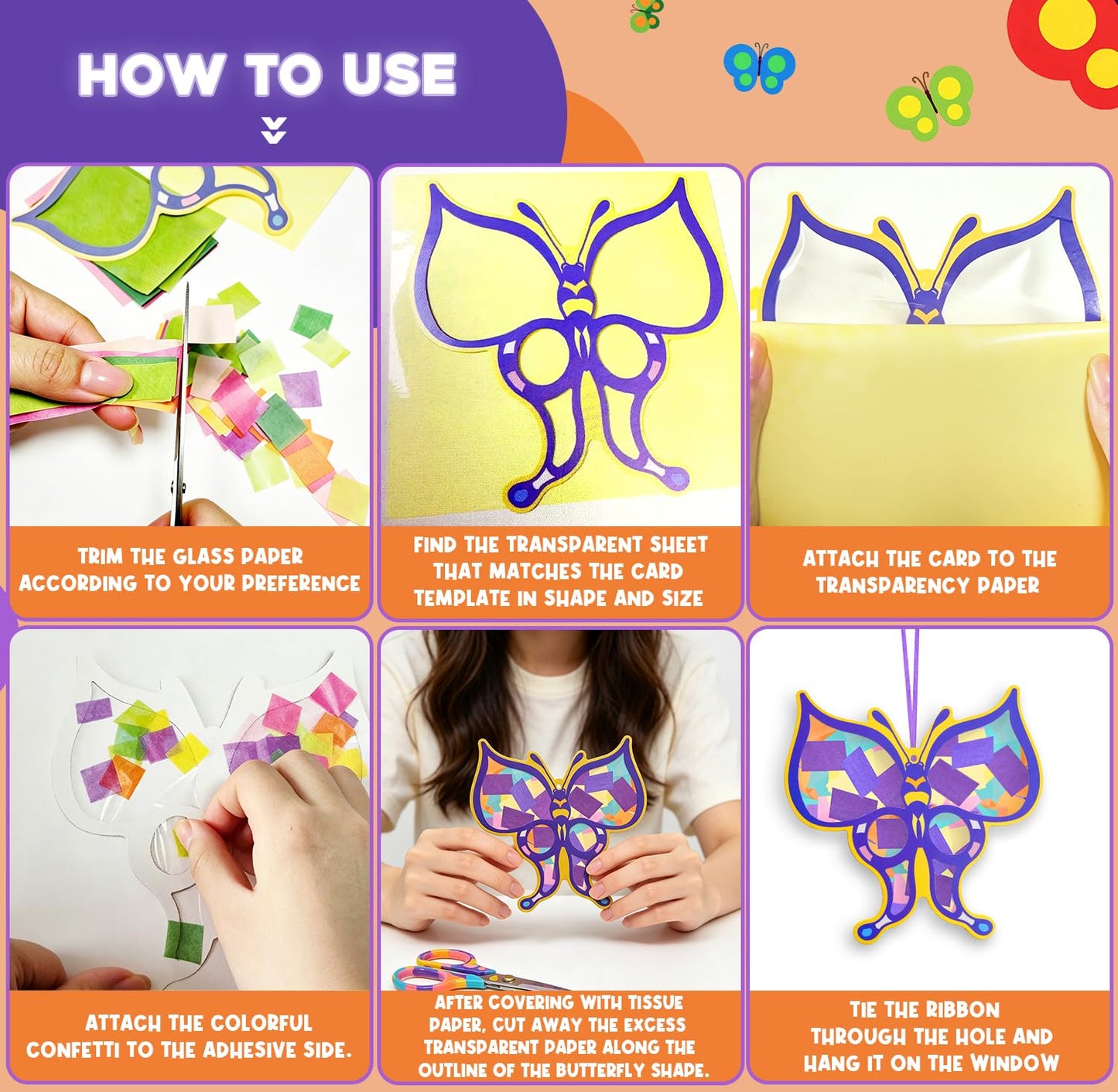 HOW TO USE

TRIM THE GLASS PAPER ACCORDING TO YOUR PREFERENCE

FIND THE TRANSPARENT SHEET THAT MATCHES THE CARD TEMPLATE IN SHAPE AND SIZE

ATTACH THE CARD TO THE TRANSPARENCY PAPER

ATTACH THE COLORFUL CONFETTI TO THE ADHESIVE SIDE.

AFTER COVERING WITH TISSUE PAPER, CUT AWAY THE EXCESS TRANSPARENT PAPER ALONG THE OUTLINE OF THE BUTTERFLY SHAPE.

TIE THE RIBBON THROUGH THE HOLE AND HANG IT ON THE WINDOW