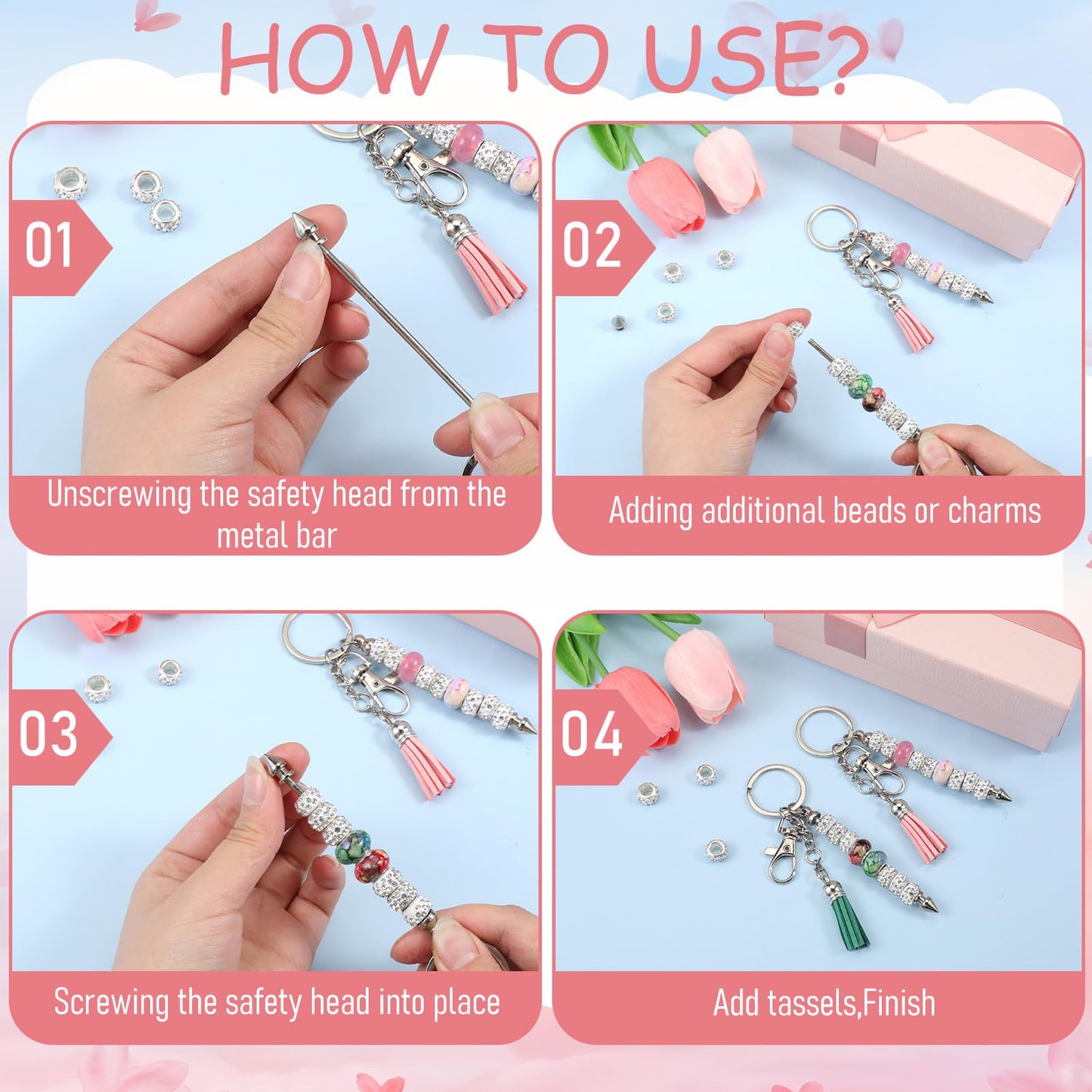 HOW TO USE?

01

Unscrewing the safety head from the metal bar

02

Adding additional beads or charms

03

Screwing the safety head into place

04

Add tassels,Finish