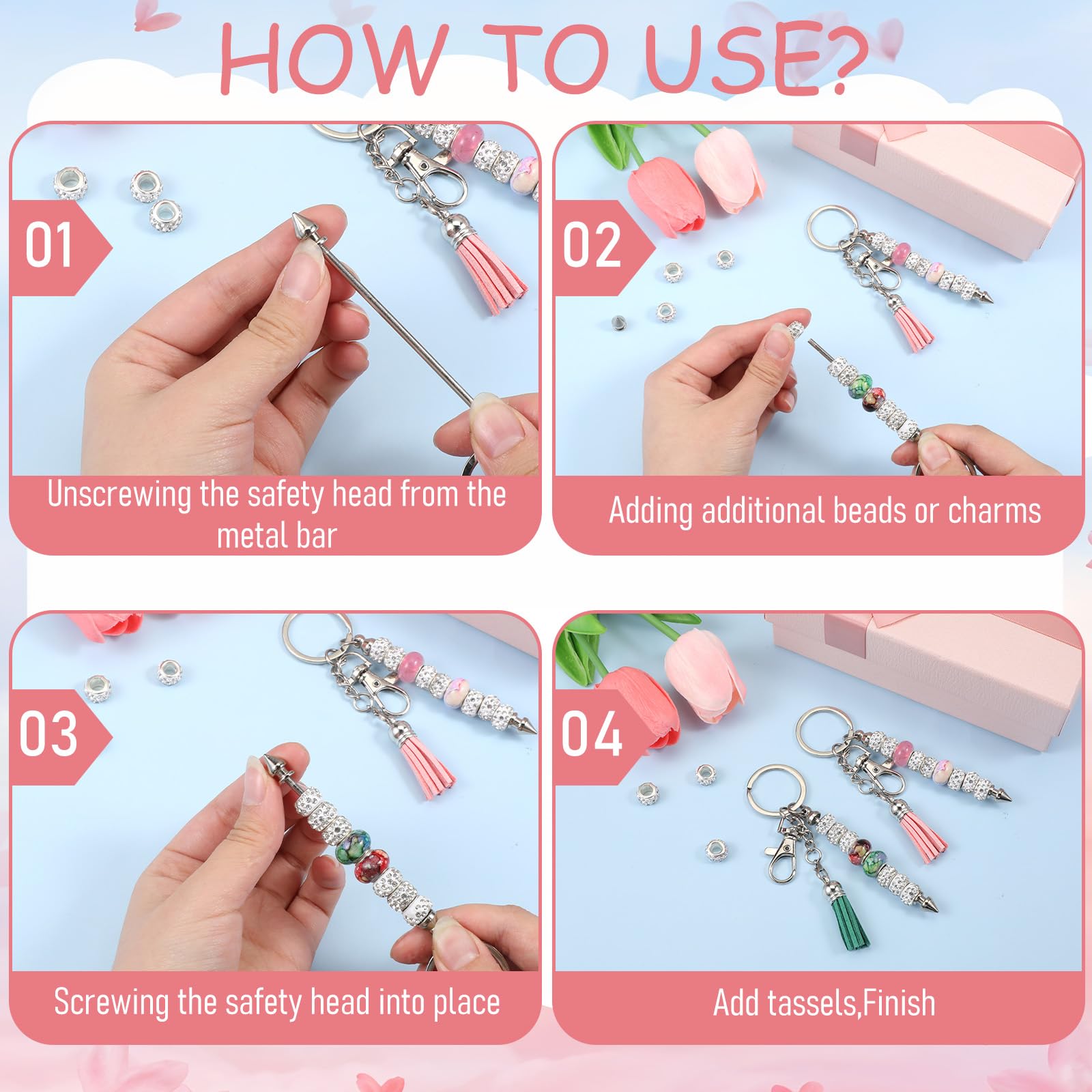 HOW TO USE?

01

Unscrewing the safety head from the metal bar

02

Adding additional beads or charms

03

Screwing the safety head into place

04

Add tassels,Finish