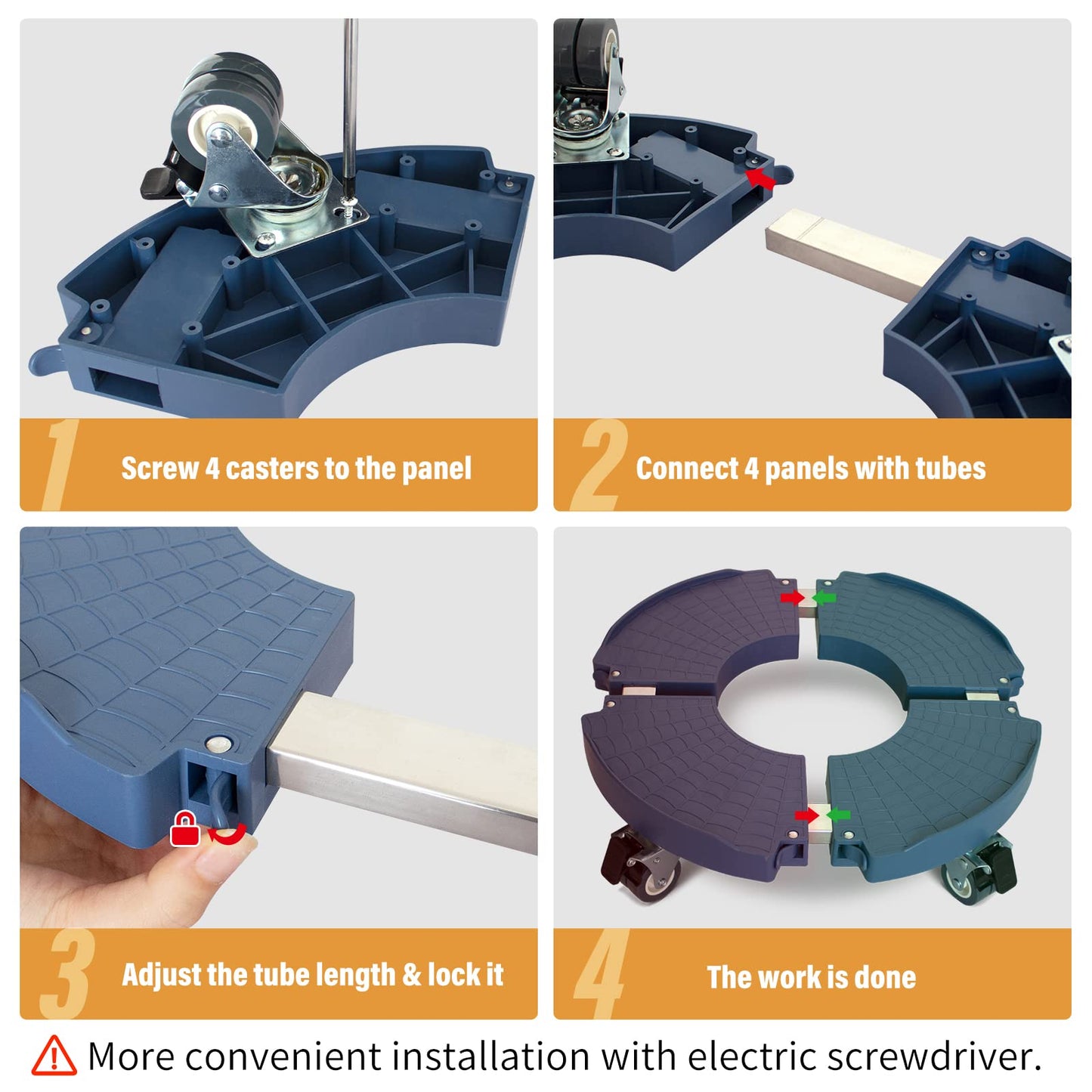 1 Screw 4 casters to the panel

2 Connect 4 panels with tubes

3 Adjust the tube length & lock it

4 The work is done

More convenient installation with electric screwdriver.