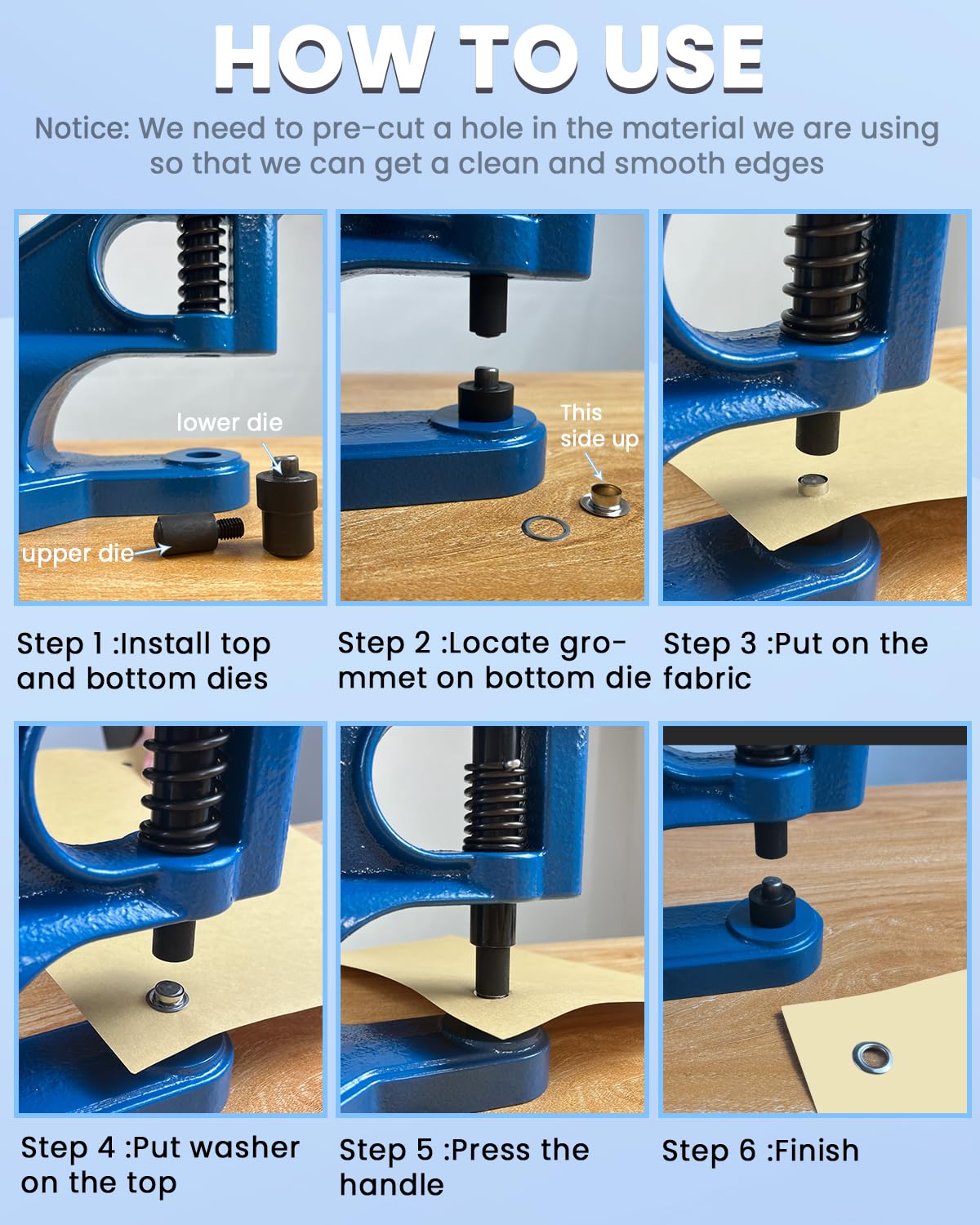 HOW TO USE

Notice: We need to pre-cut a hole in the material we are using so that we can get a clean and smooth edges

lower die
upper die

This side up

Step 1 :Install top and bottom dies

Step 2 :Locate grommet on bottom die

Step 3 :Put on the fabric

Step 4 :Put washer on the top

Step 5 :Press the handle

Step 6 :Finish