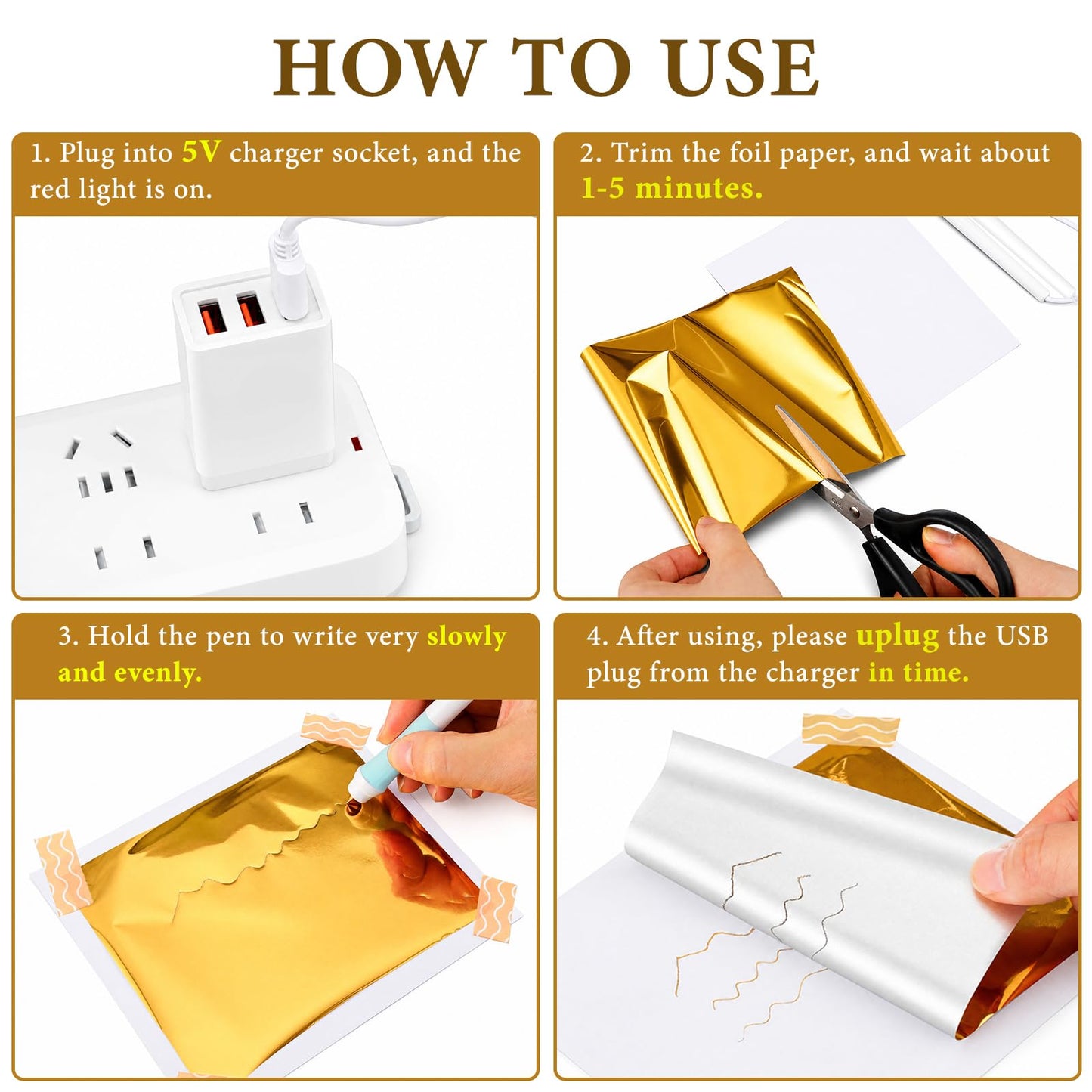 HOW TO USE

1. Plug into 5V charger socket, and the red light is on.

2. Trim the foil paper, and wait about 1-5 minutes.

3. Hold the pen to write very slowly and evenly.

4. After using, please uplug the USB plug from the charger in time.