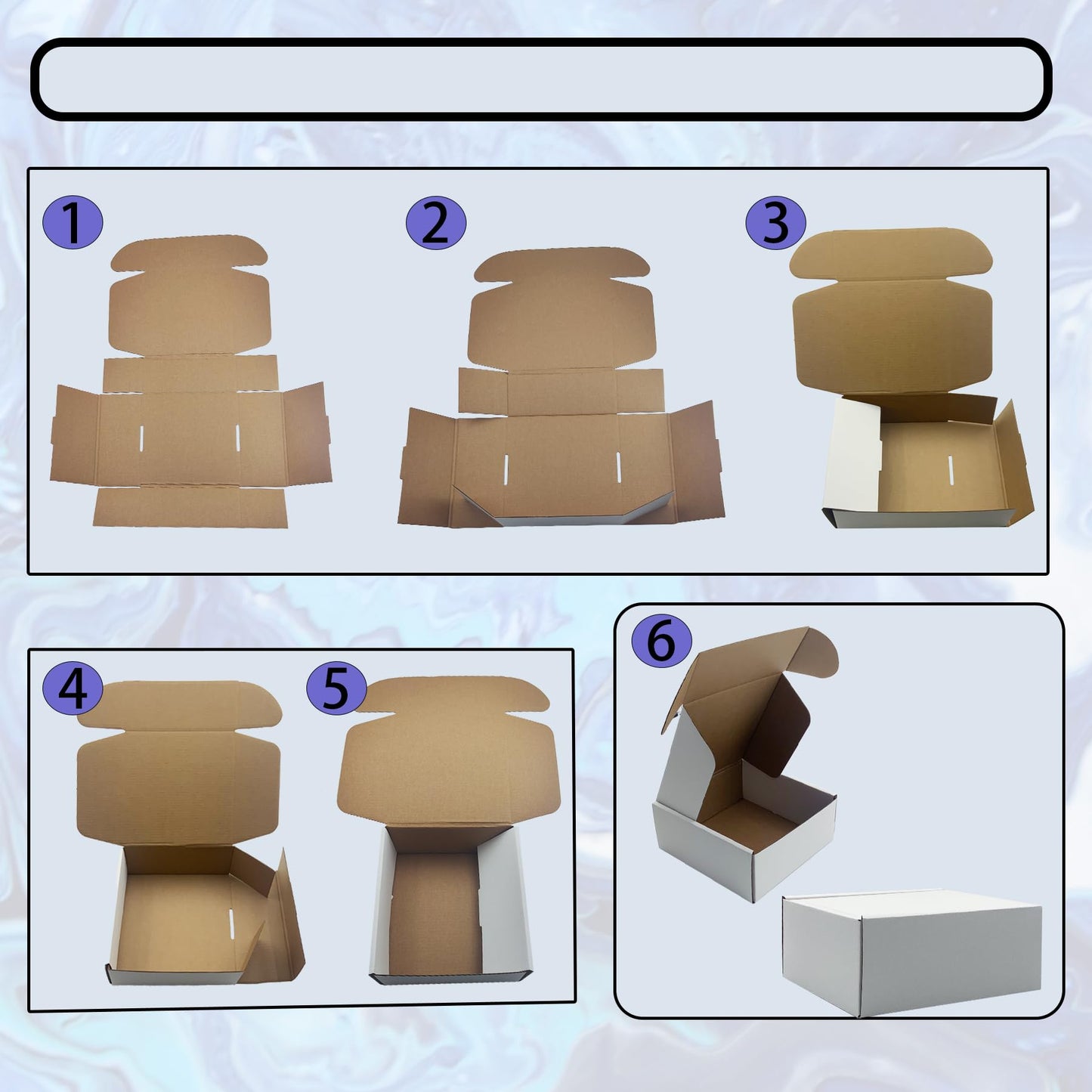 1
2
3
4
5
6