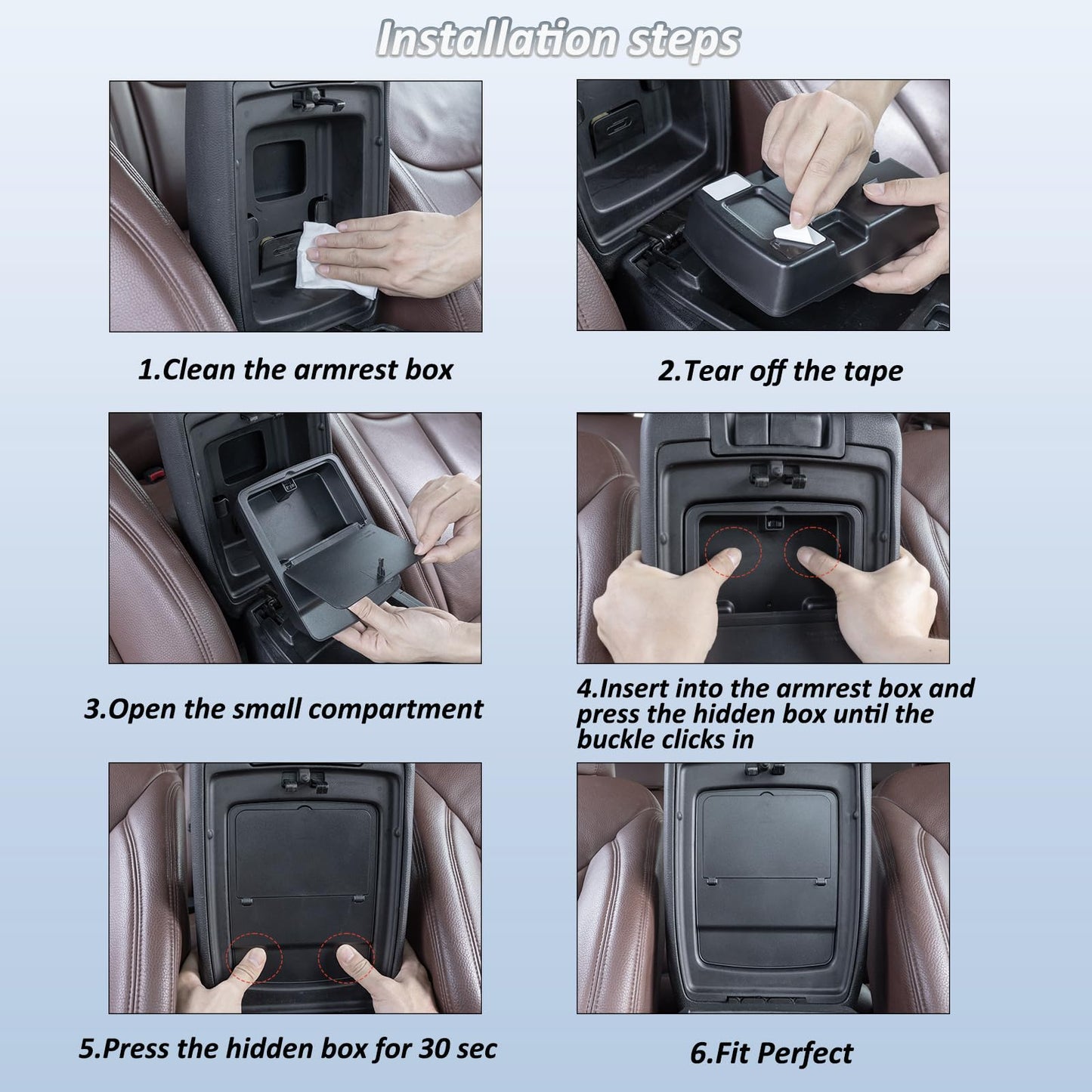 Installation steps

1.Clean the armrest box

2.Tear off the tape

3.Open the small compartment

4.Insert into the armrest box and press the hidden box until the buckle clicks in

5.Press the hidden box for 30 sec

6.Fit Perfect