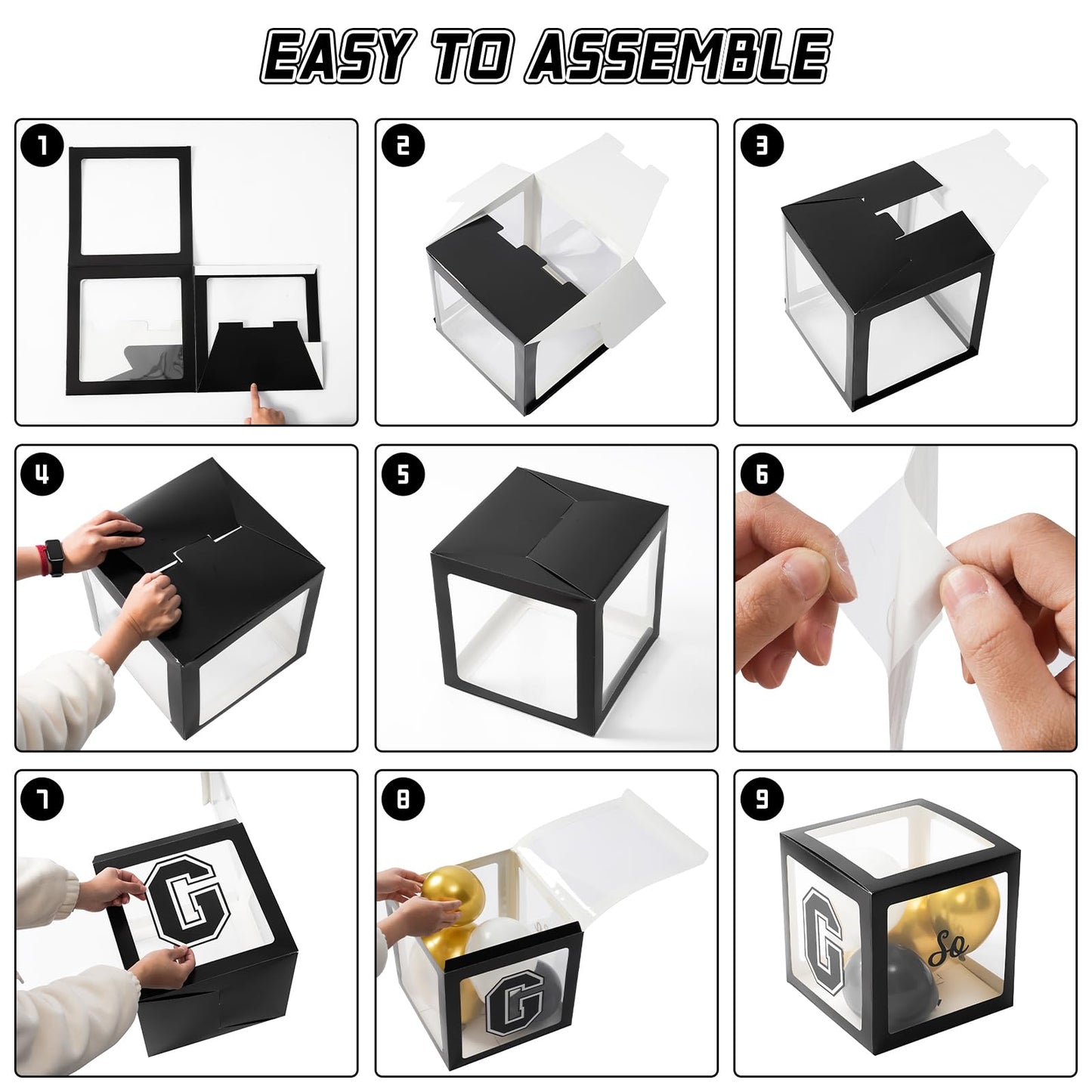 EASY TO ASSEMBLE

1

2

3

4

5

6

7

G

8

G

9

G

So