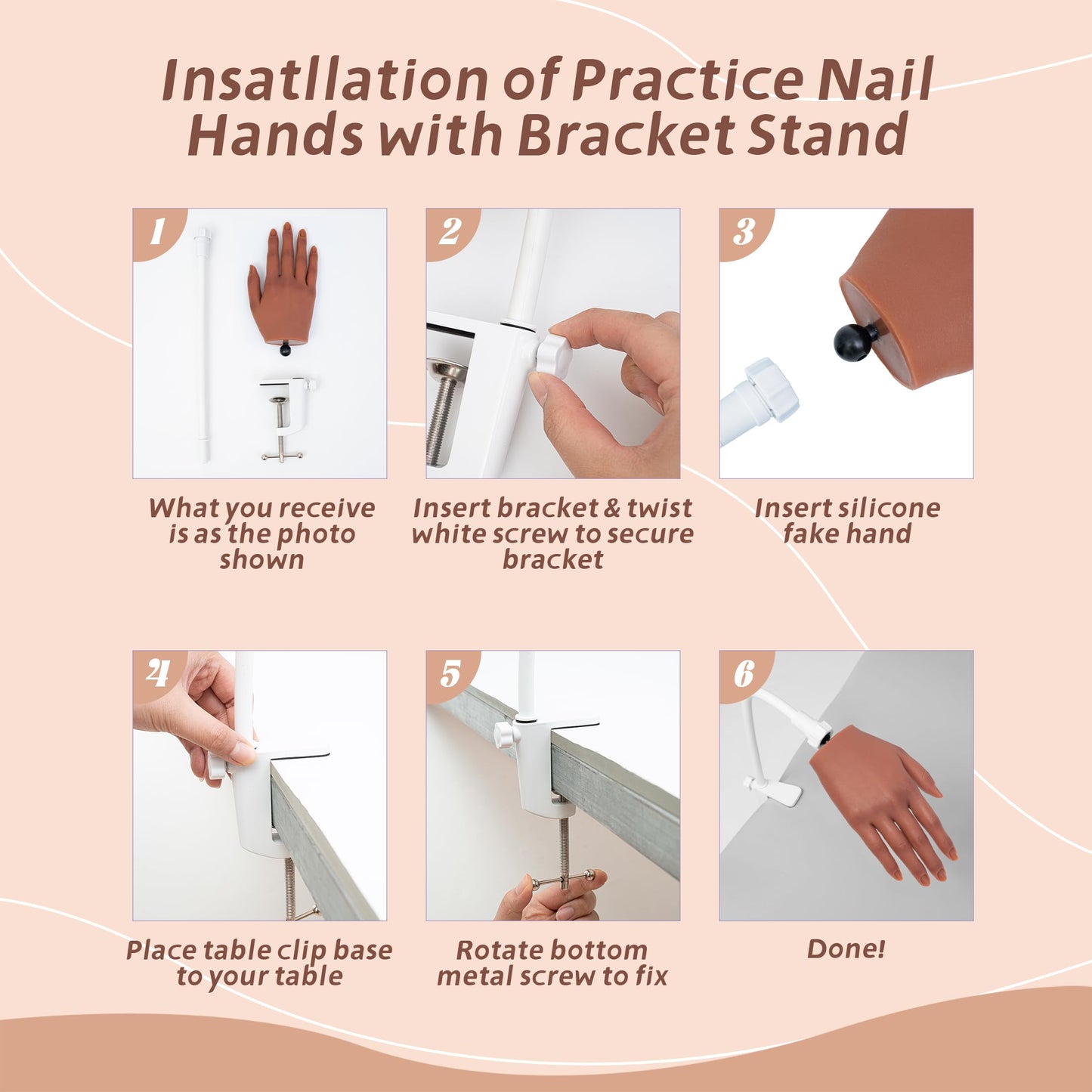 Insatllation of Practice Nail Hands with Bracket Stand

1

What you receive is as the photo shown

2

Insert bracket & twist white screw to secure bracket

3

Insert silicone fake hand

4

Place table clip base to your table

5

Rotate bottom metal screw to fix

6

Done!