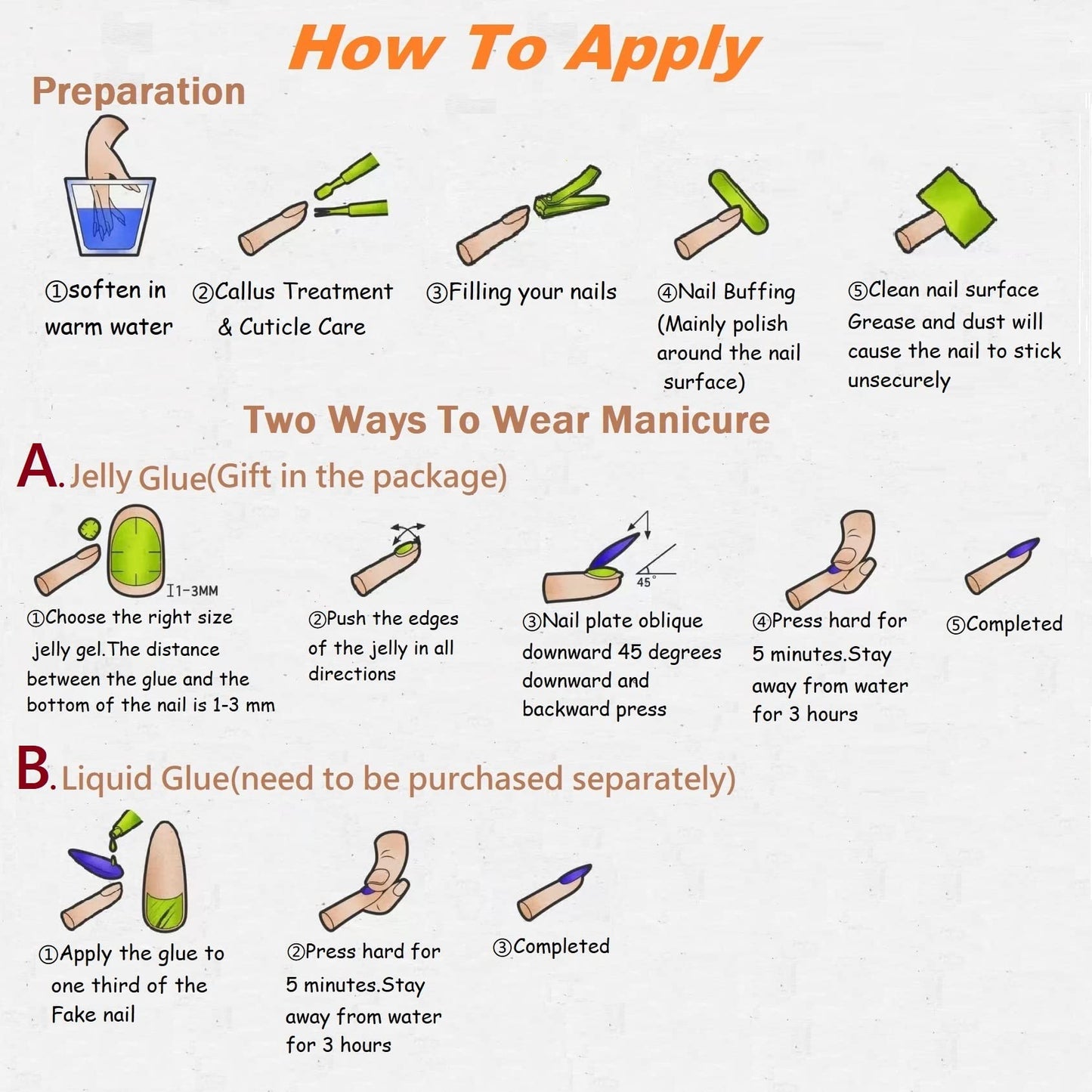 How To Apply

Preparation

①soften in warm water

②Callus Treatment & Cuticle Care

③Filling your nails

④Nail Buffing (Mainly polish around the nail surface)

⑤Clean nail surface Grease and dust will cause the nail to stick unsecurely

Two Ways To Wear Manicure

A. Jelly Glue(Gift in the package)

1-3MM

①Choose the right size jelly gel.The distance between the glue and the bottom of the nail is 1-3 mm

②Push the edges of the jelly in all directions

45°

③Nail plate oblique downward 45 degrees downward and backward press

④Press hard for 5 minutes.Stay away from water for 3 hours

⑤Completed

B. Liquid Glue(need to be purchased separately)

①Apply the glue to one third of the Fake nail

②Press hard for 5 minutes.Stay away from water for 3 hours

③Completed