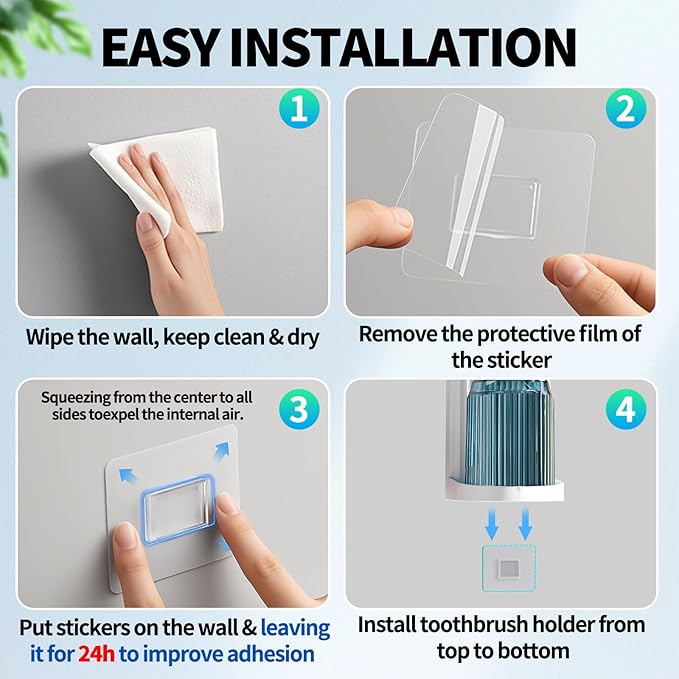 EASY INSTALLATION

1

Wipe the wall, keep clean & dry

2

Remove the protective film of the sticker

Squeezing from the center to all sides toexpel the internal air.

3

Put stickers on the wall & leaving it for 24h to improve adhesion

4

Install toothbrush holder from top to bottom