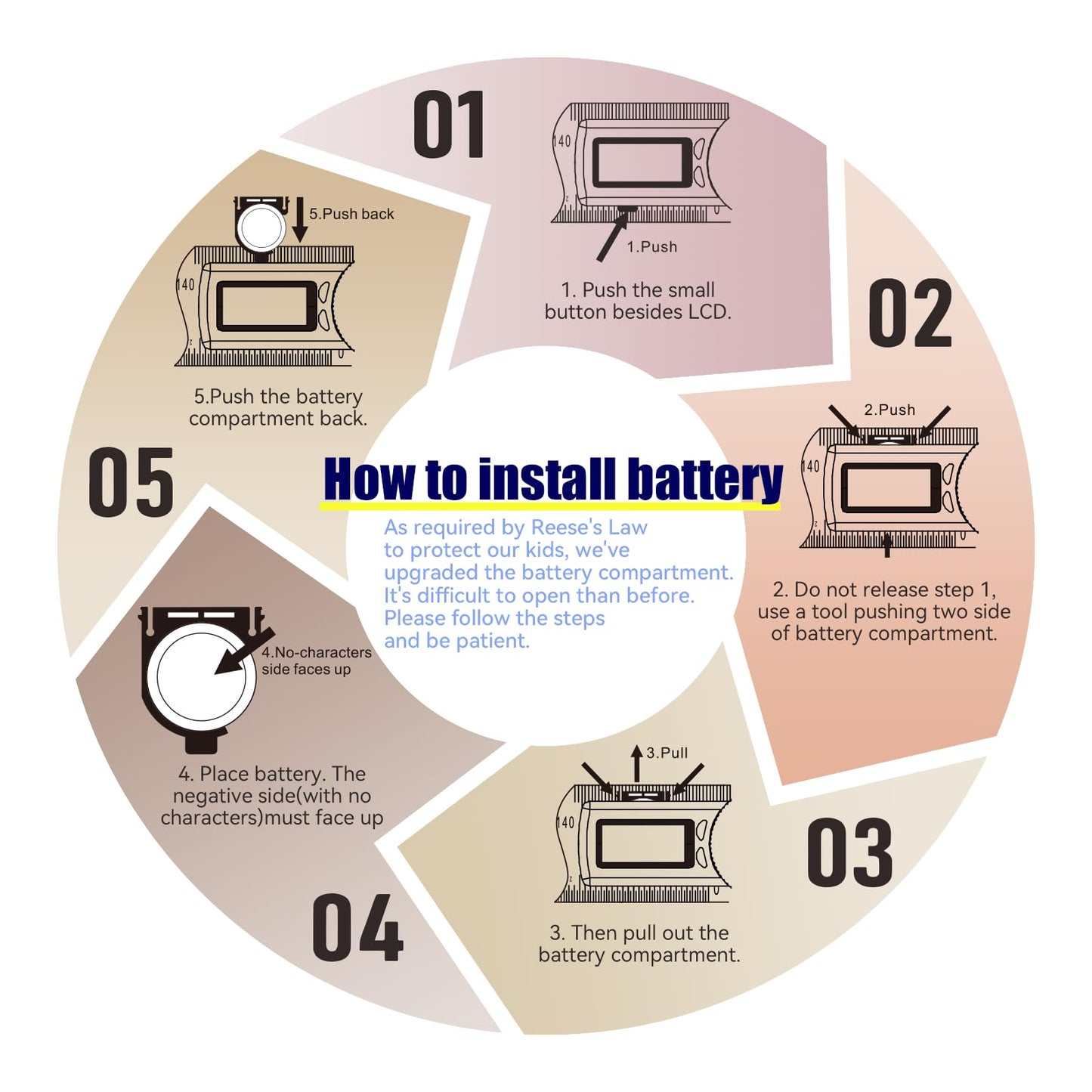 How to install battery

As required by Reese's Law to protect our kids, we've upgraded the battery compartment. It's difficult to open than before. Please follow the steps and be patient.

01

140

1.Push

1. Push the small button besides LCD.

02

2.Push

140

2. Do not release step 1, use a tool pushing two side of battery compartment.

03

3.Pull

140

3. Then pull out the battery compartment.

04

4.No-characters side faces up

4. Place battery. The negative side(with no characters)must face up

05

5.Push back

140

5.Push the battery compartment back.