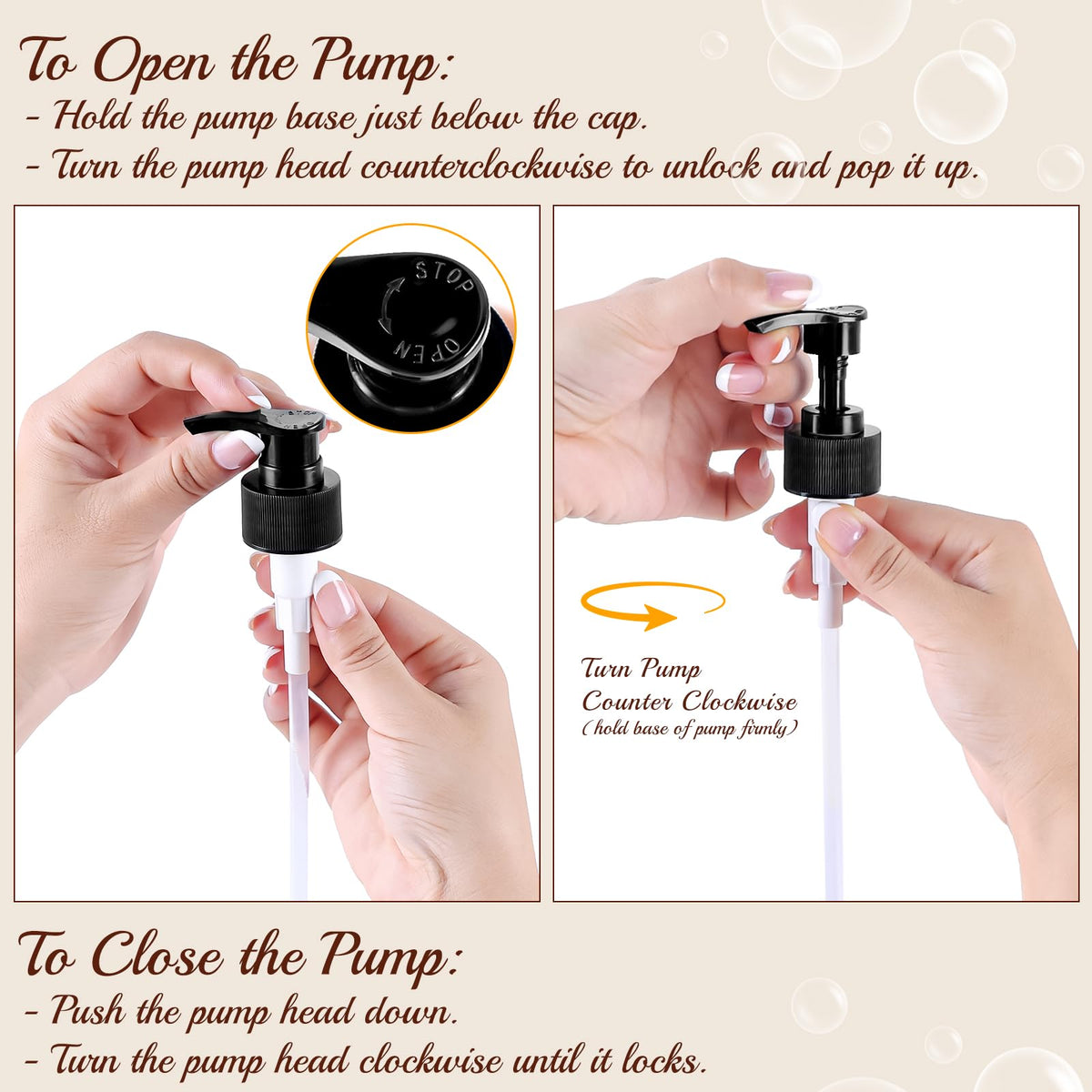 To Open the Pump:
- Hold the pump base just below the cap.
- Turn the pump head counterclockwise to unlock and pop it up.

STOP
OPEN

Turn Pump
Counter Clockwise
( hold base of pump firmly)

To Close the Pump:
- Push the pump head down.
- Turn the pump head clockwise until it locks.