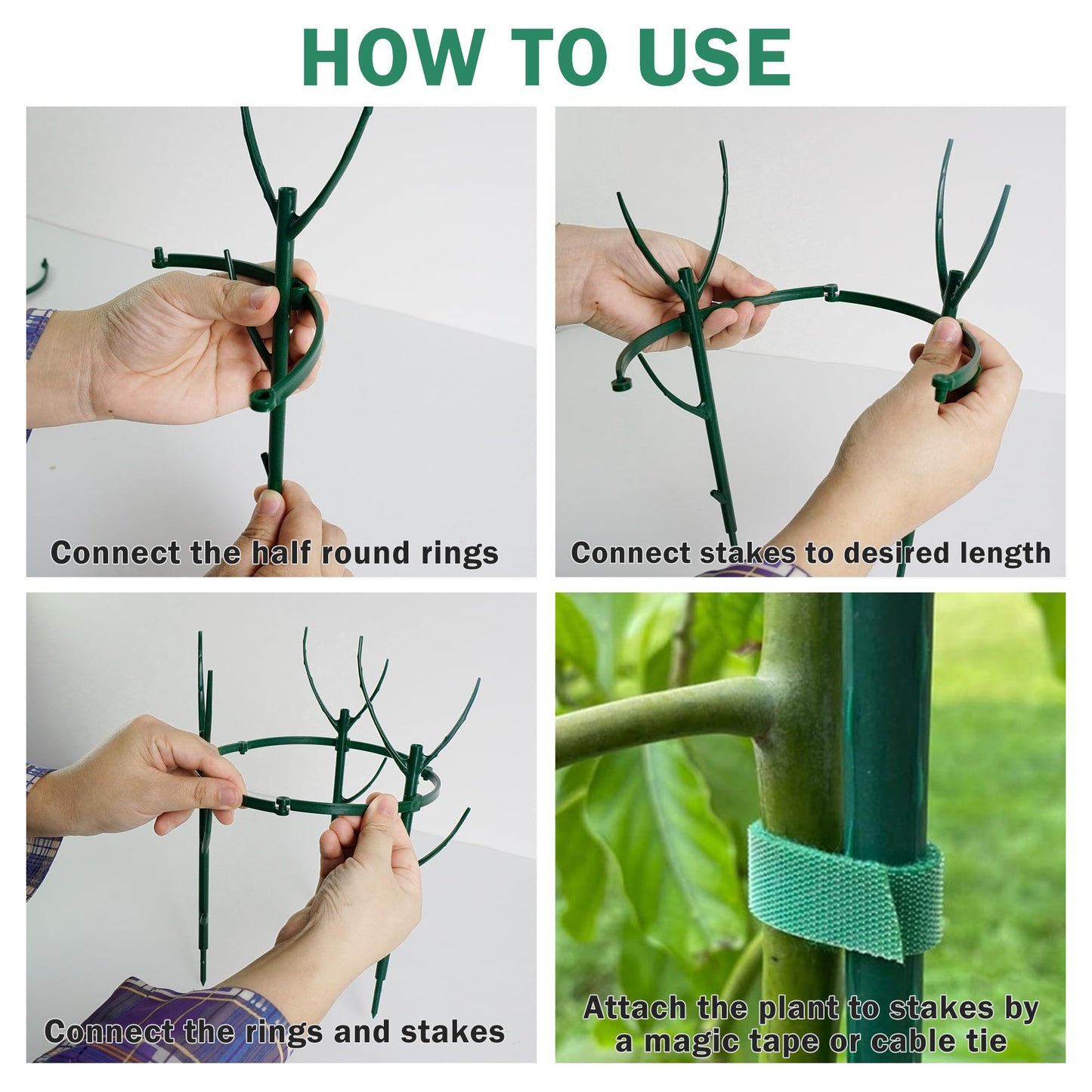 HOW TO USE

Connect the half round rings

Connect stakes to desired length

Connect the rings and stakes

Attach the plant to stakes by a magic tape or cable tie